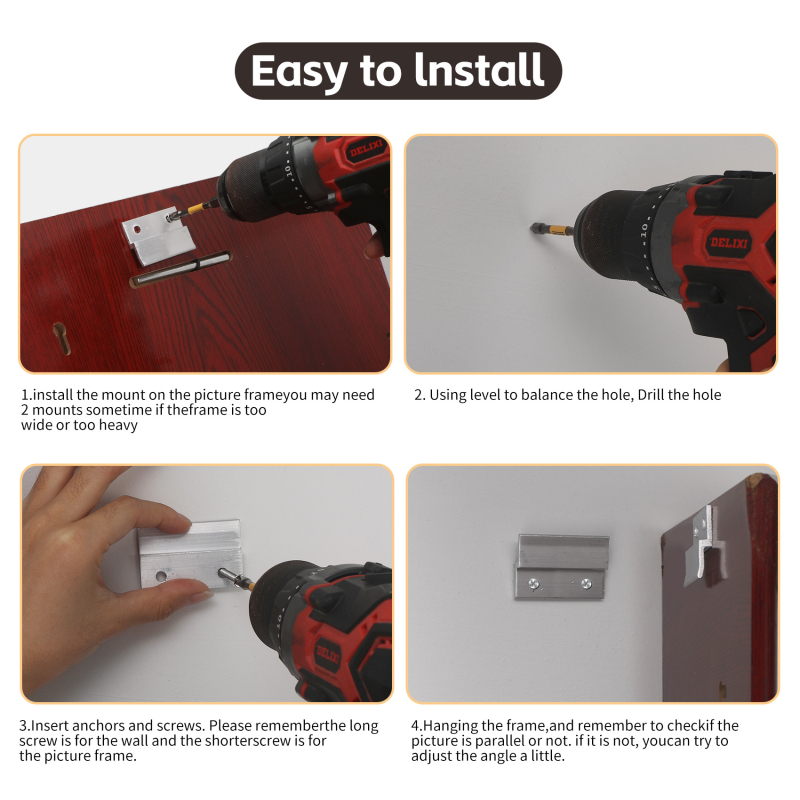 Easy to lnstall

DELIXI

DELIXI

1.install the mount on the picture frameyou may need 2 mounts sometime if theframe is too wide or too heavy

2. Using level to balance the hole, Drill the hole

DELIXI

3.Insert anchors and screws. Please rememberthe long screw is for the wall and the shorterscrew is for the picture frame.

4.Hanging the frame,and remember to checkif the picture is parallel or not. if it is not, youcan try to adjust the angle a little.