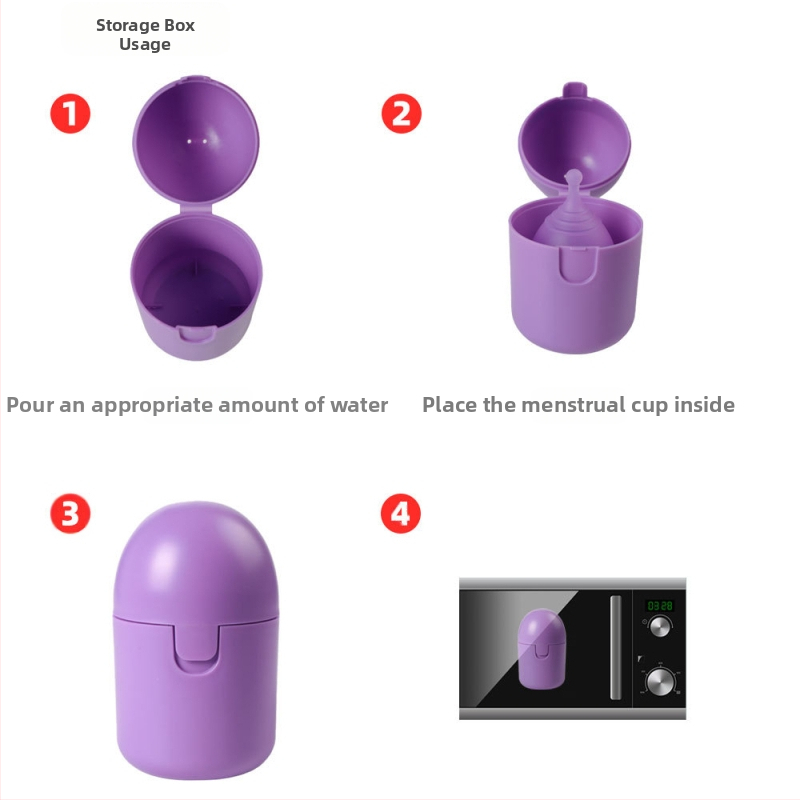 Storage Box
Usage

1

2

Pour an appropriate amount of water

Place the menstrual cup inside

3

4

03:28