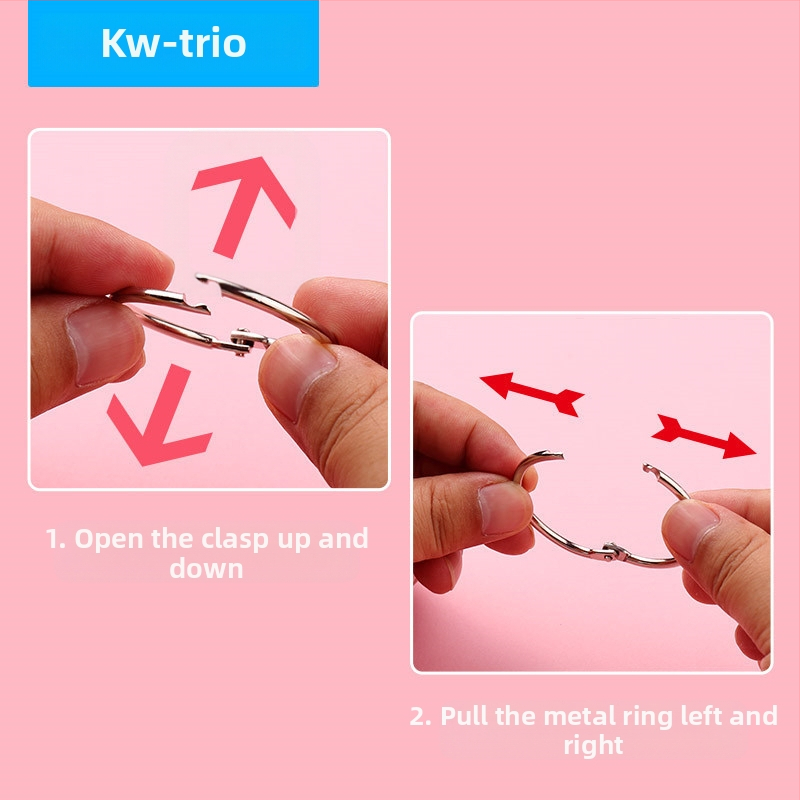 Kw-trio

1. Open the clasp up and down

2. Pull the metal ring left and right