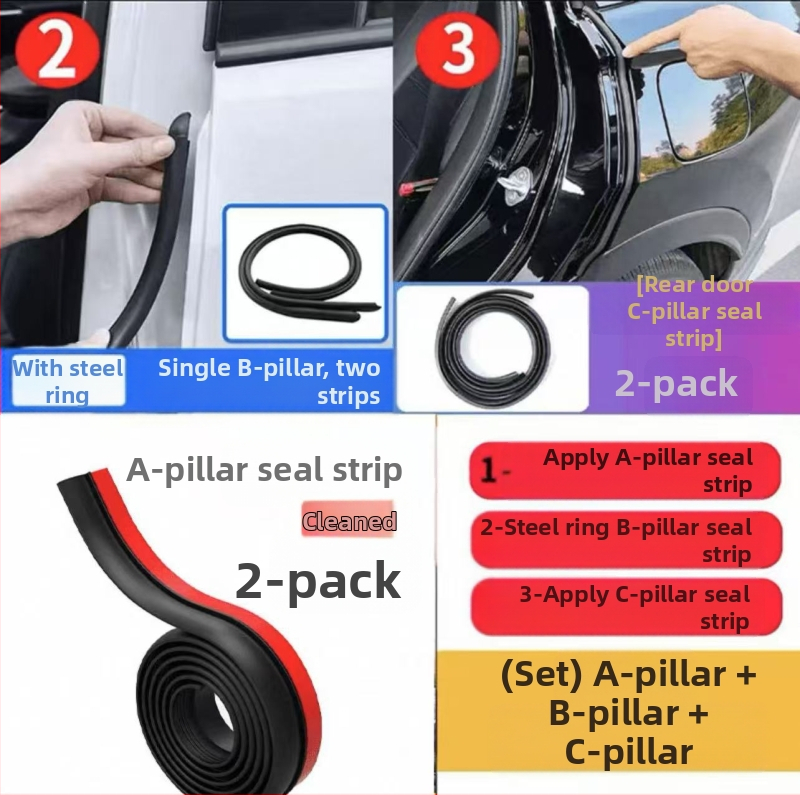 2

3

With steel ring

Single B-pillar, two strips

[Rear door C-pillar seal strip]

2-pack

A-pillar seal strip

Cleaned

2-pack

1- Apply A-pillar seal strip

2-Steel ring B-pillar seal strip

3-Apply C-pillar seal strip

(Set) A-pillar + B-pillar + C-pillar