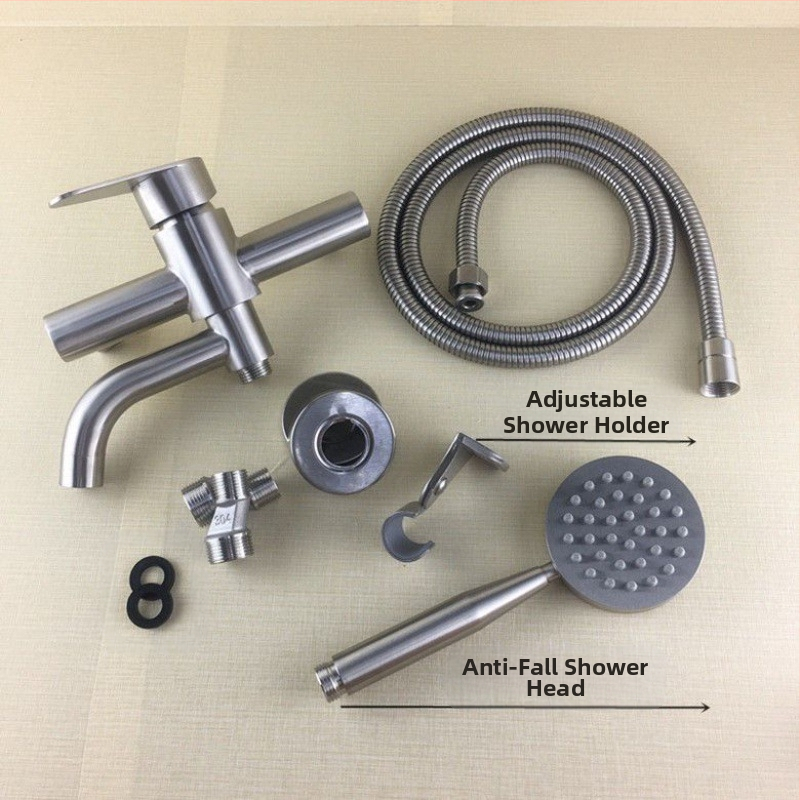 Adjustable Shower Holder

304

Anti-Fall Shower Head