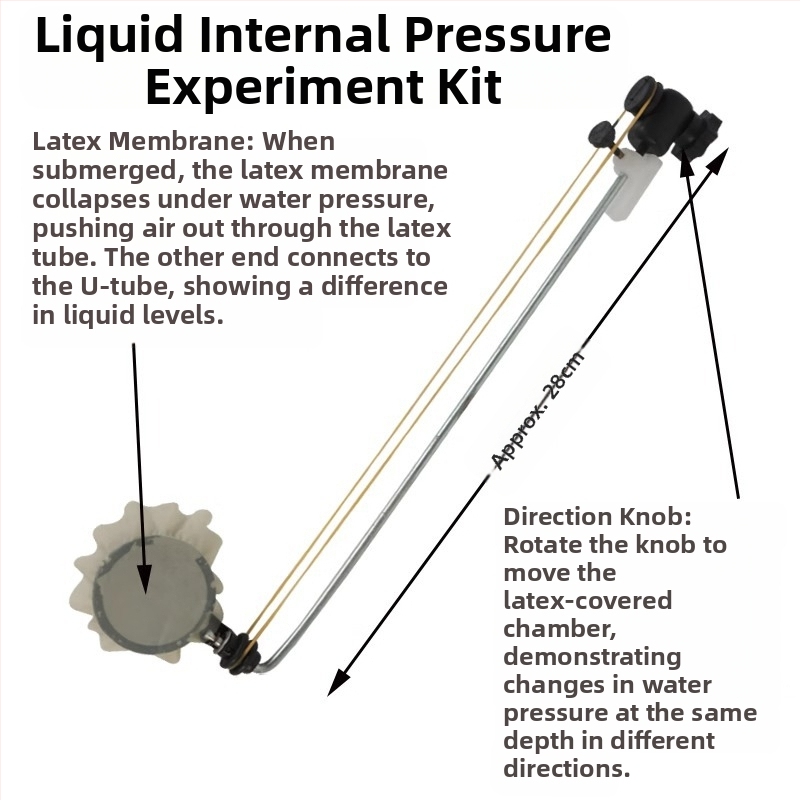 Liquid Internal Pressure Experiment Kit

Latex Membrane: When submerged, the latex membrane collapses under water pressure, pushing air out through the latex tube. The other end connects to the U-tube, showing a difference in liquid levels.

Approx. 28cm

Direction Knob: Rotate the knob to move the latex-covered chamber, demonstrating changes in water pressure at the same depth in different directions.