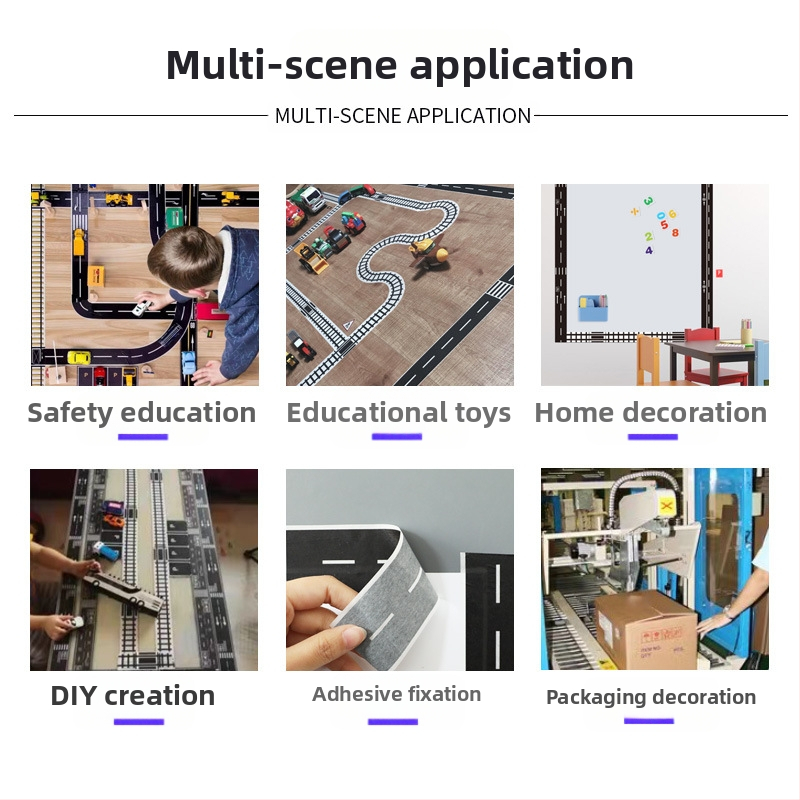 Multi-scene application

MULTI-SCENE APPLICATION

Safety education

Educational toys

Home decoration

DIY creation

Adhesive fixation

Packaging decoration