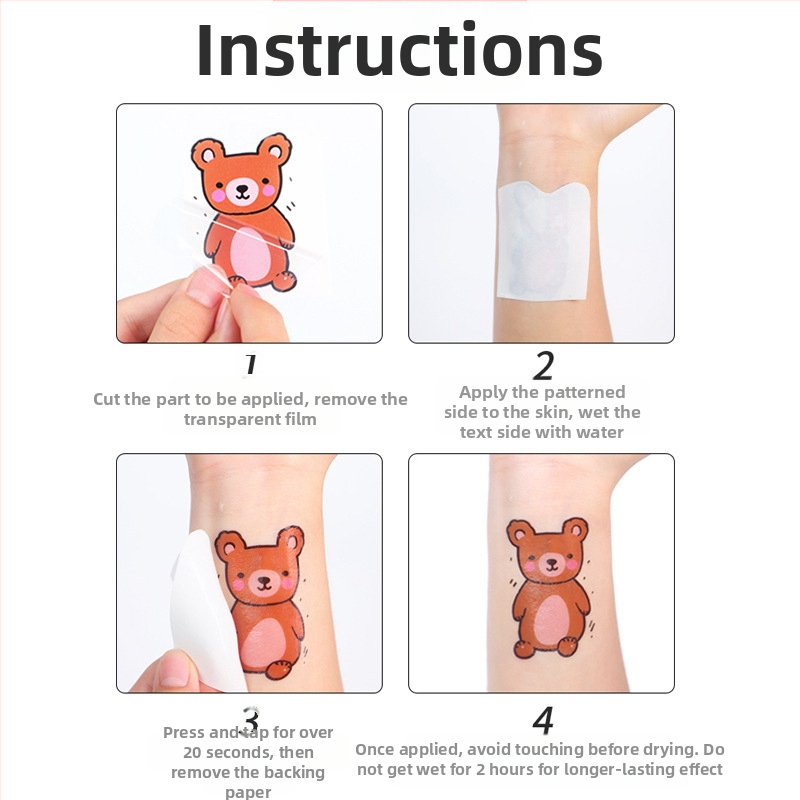 Instructions

1

Cut the part to be applied, remove the transparent film

2

Apply the patterned side to the skin, wet the text side with water

3

Press and tap for over 20 seconds, then remove the backing paper

4

Once applied, avoid touching before drying. Do not get wet for 2 hours for longer-lasting effect