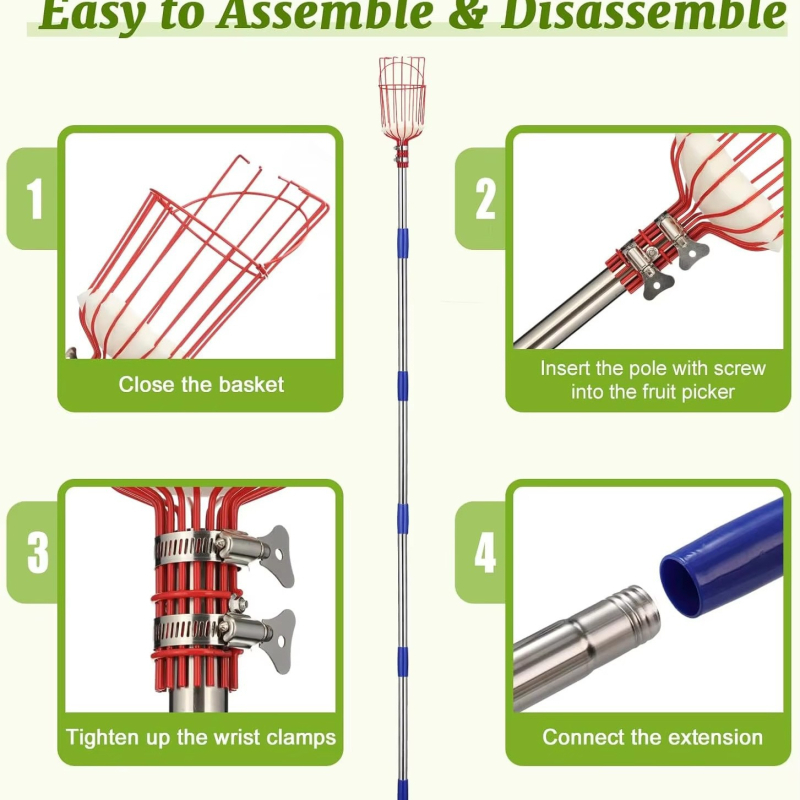 Easy to Assemble & Disassemble

1

Close the basket

2

Insert the pole with screw into the fruit picker

3

Tighten up the wrist clamps

4

Connect the extension