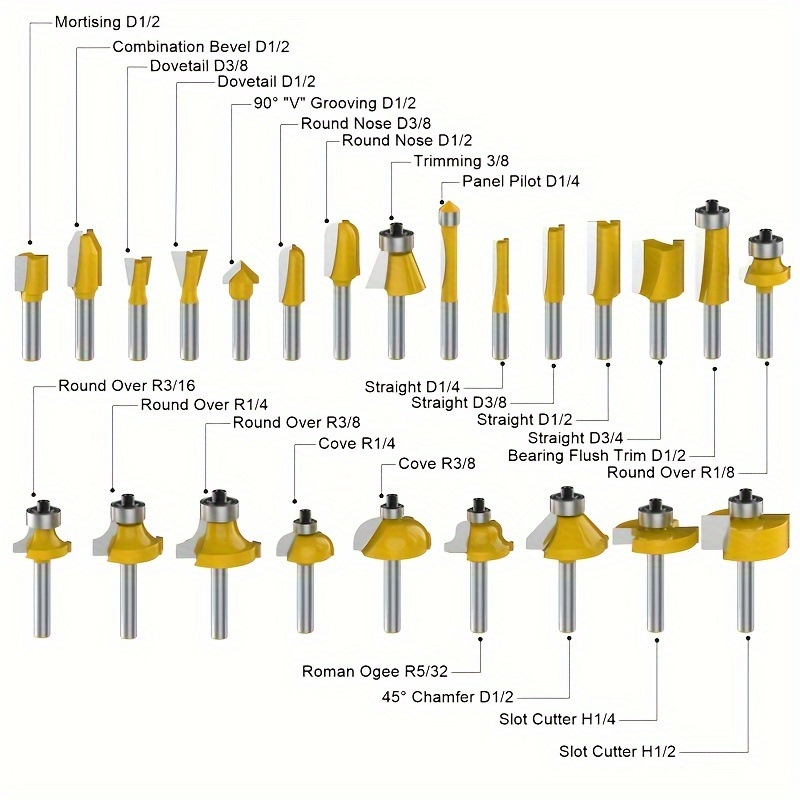 Mortising D1/2
Combination Bevel D1/2
Dovetail D3/8
Dovetail D1/2
90° "V" Grooving D1/2
Round Nose D3/8
Round Nose D1/2
Trimming 3/8
Panel Pilot D1/4

Straight D1/4
Straight D3/8
Straight D1/2
Straight D3/4
Bearing Flush Trim D1/2
Round Over R1/8

Round Over R3/16
Round Over R1/4
Round Over R3/8
Cove R1/4
Cove R3/8

Roman Ogee R5/32
45° Chamfer D1/2
Slot Cutter H1/4
Slot Cutter H1/2