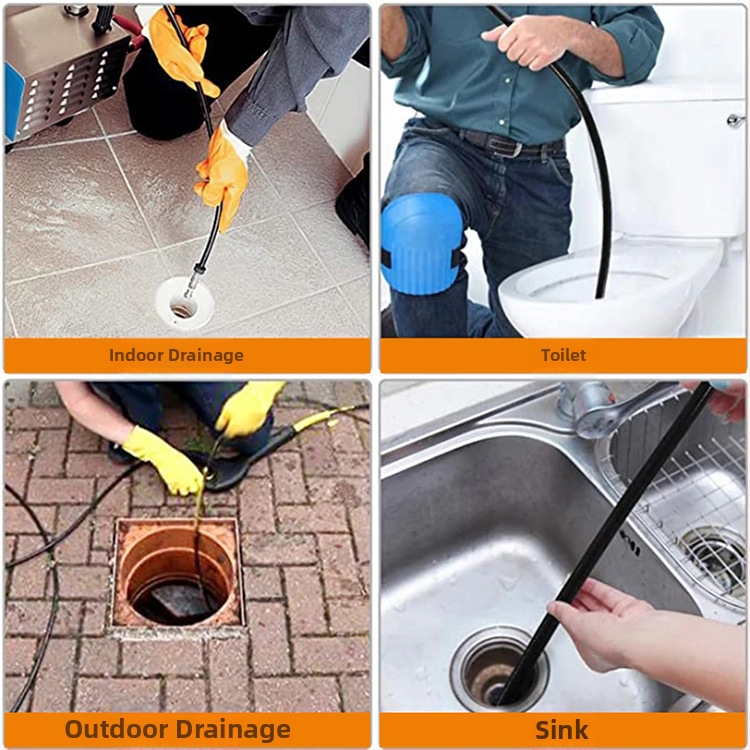 Indoor Drainage

Toilet

Outdoor Drainage

Sink