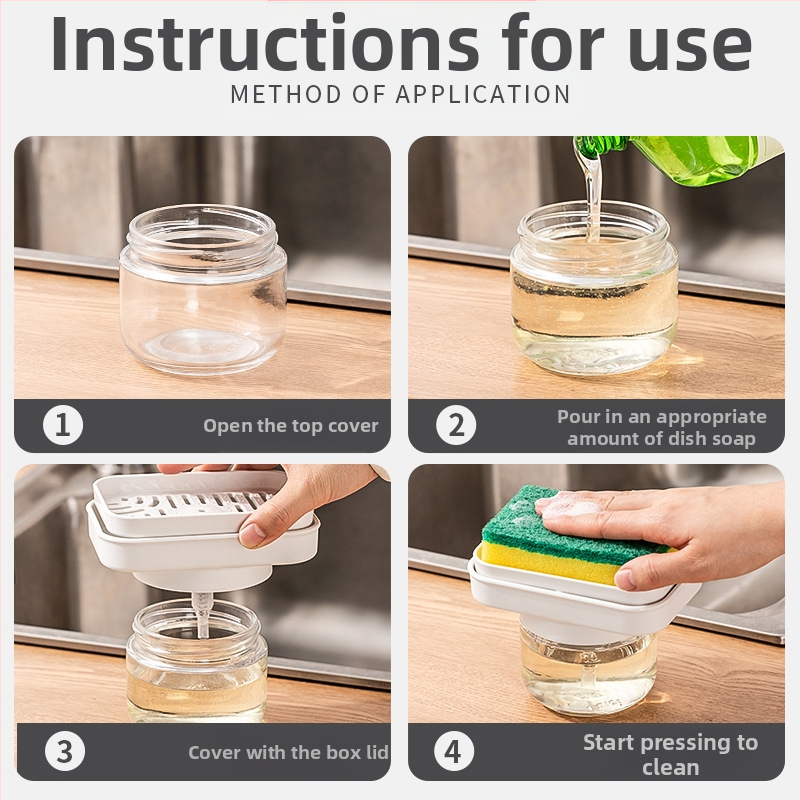 Instructions for use

METHOD OF APPLICATION

1 Open the top cover

2 Pour in an appropriate amount of dish soap

3 Cover with the box lid

4 Start pressing to clean