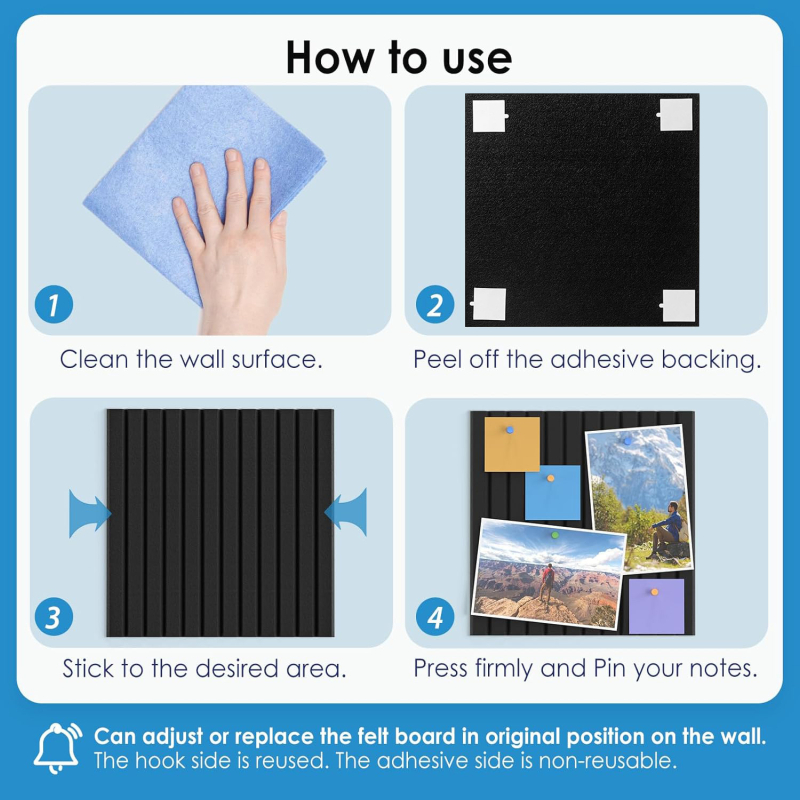 How to use

1

Clean the wall surface.

2

Peel off the adhesive backing.

3

Stick to the desired area.

4

Press firmly and Pin your notes.

Can adjust or replace the felt board in original position on the wall.
The hook side is reused. The adhesive side is non-reusable.