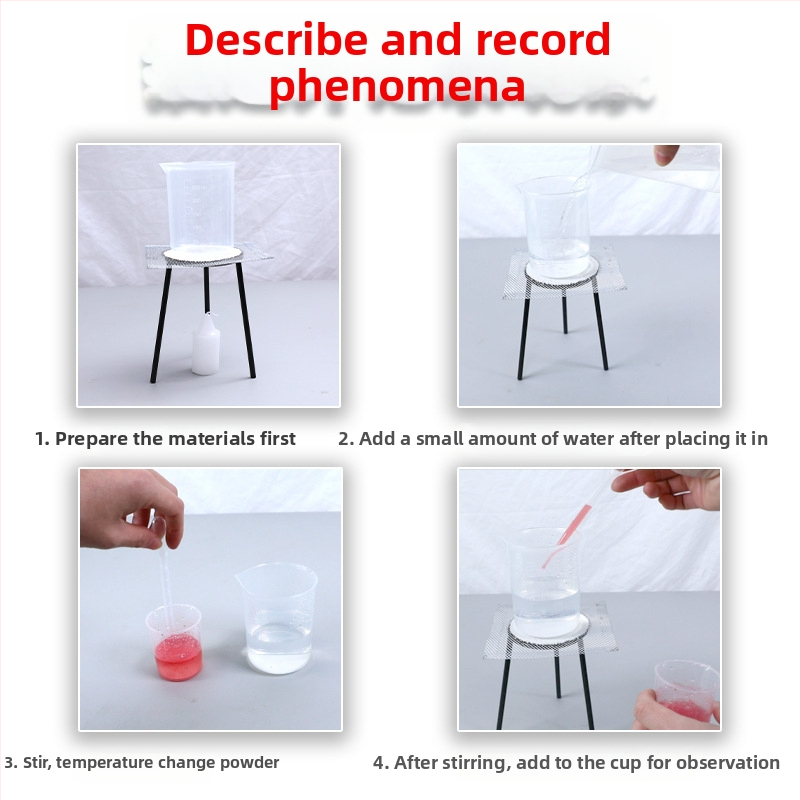 Describe and record phenomena

1. Prepare the materials first

2. Add a small amount of water after placing it in

3. Stir, temperature change powder

4. After stirring, add to the cup for observation