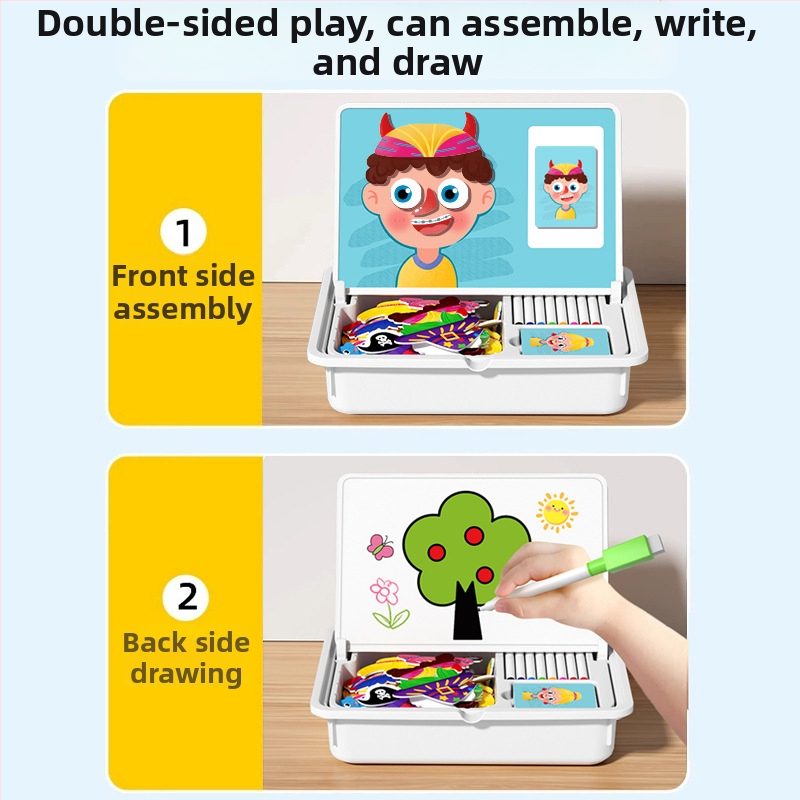 Double-sided play, can assemble, write, and draw

1
Front side assembly

2
Back side drawing