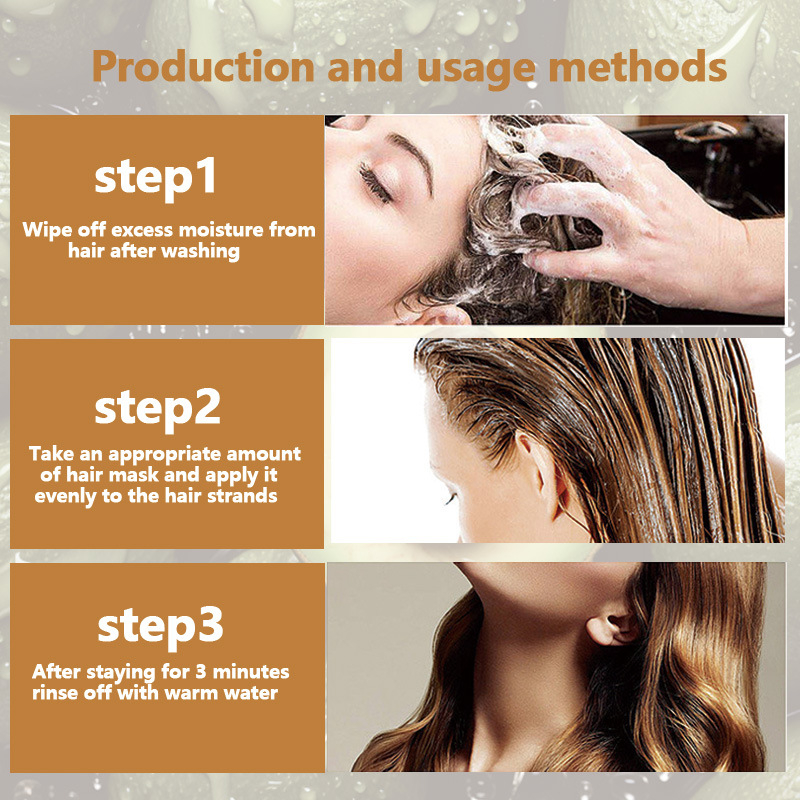 Production and usage methods

step1

Wipe off excess moisture from hair after washing

step2

Take an appropriate amount of hair mask and apply it evenly to the hair strands

step3

After staying for 3 minutes rinse off with warm water