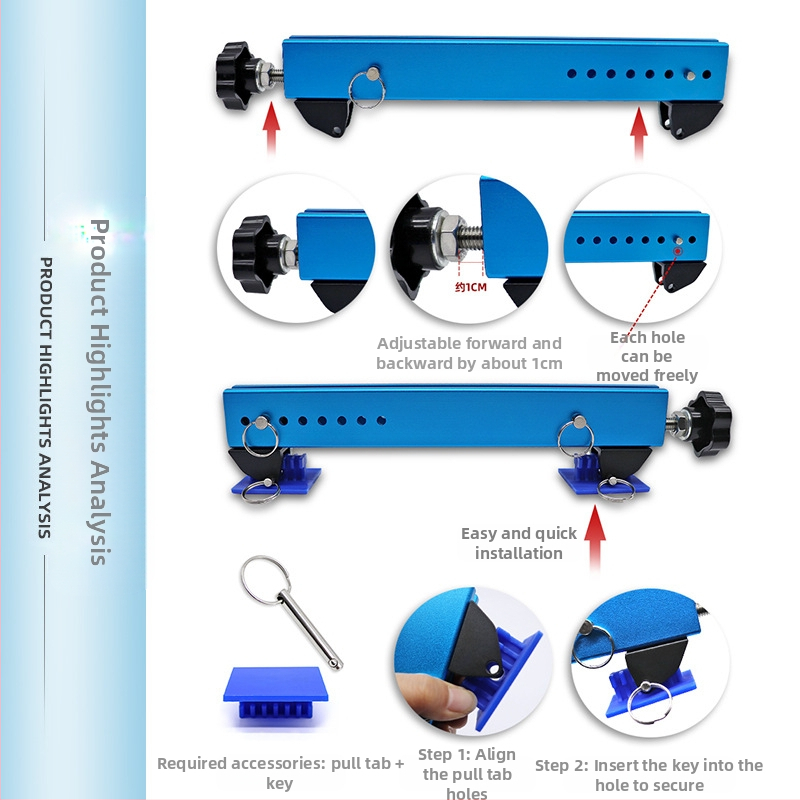 Product Highlights Analysis

PRODUCT HIGHLIGHTS ANALYSIS

约1CM

Adjustable forward and backward by about 1cm

Each hole can be moved freely

Easy and quick installation

Required accessories: pull tab + key

Step 1: Align the pull tab holes

Step 2: Insert the key into the hole to secure