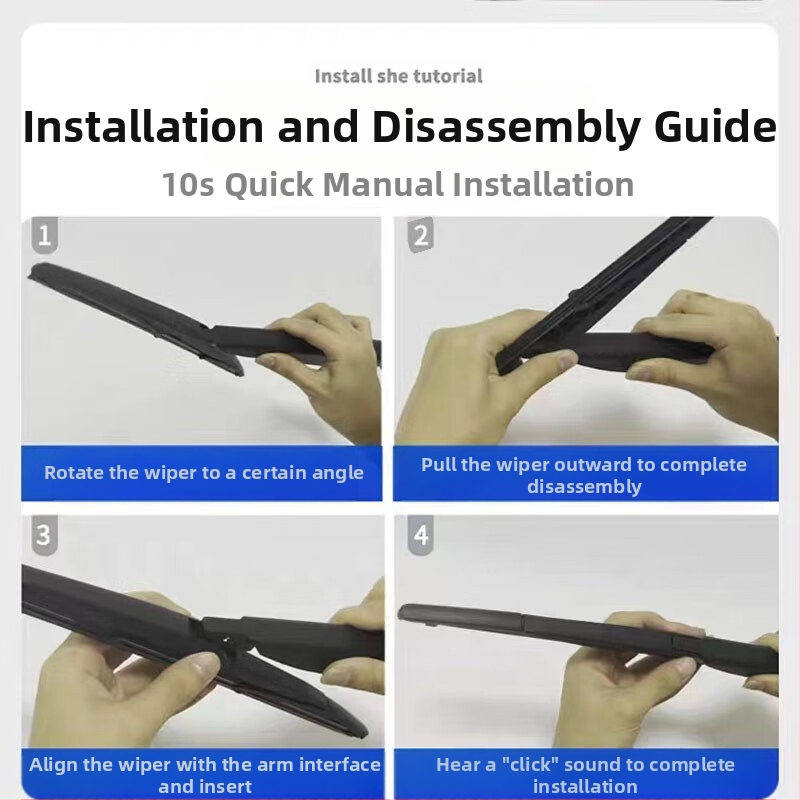 Install she tutorial

Installation and Disassembly Guide

10s Quick Manual Installation

1

Rotate the wiper to a certain angle

2

Pull the wiper outward to complete disassembly

3

Align the wiper with the arm interface and insert

4

Hear a "click" sound to complete installation