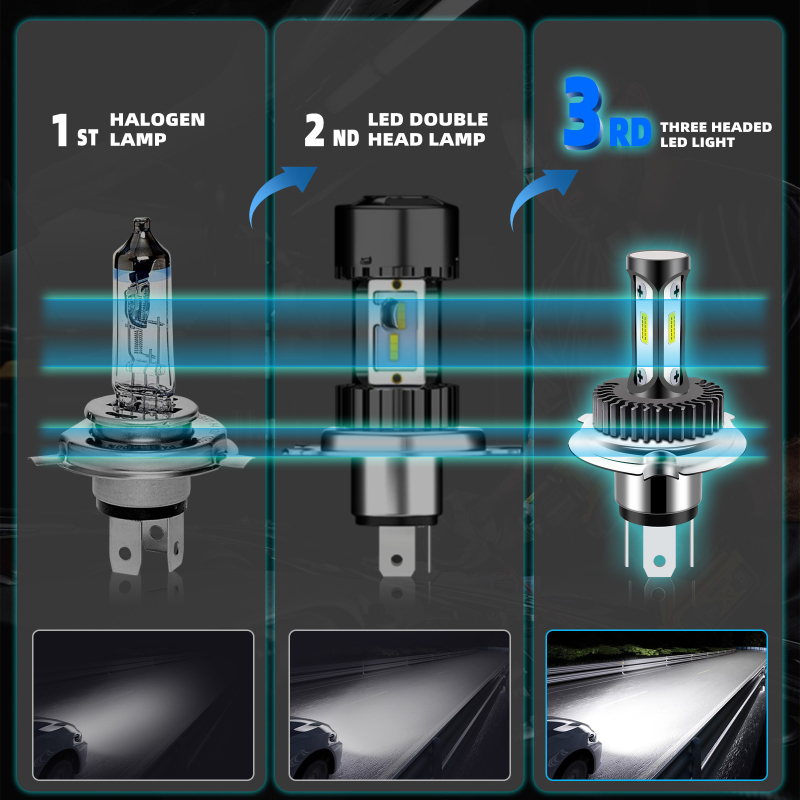 1 ST HALOGEN LAMP

2 ND LED DOUBLE HEAD LAMP

3 RD THREE HEADED LED LIGHT