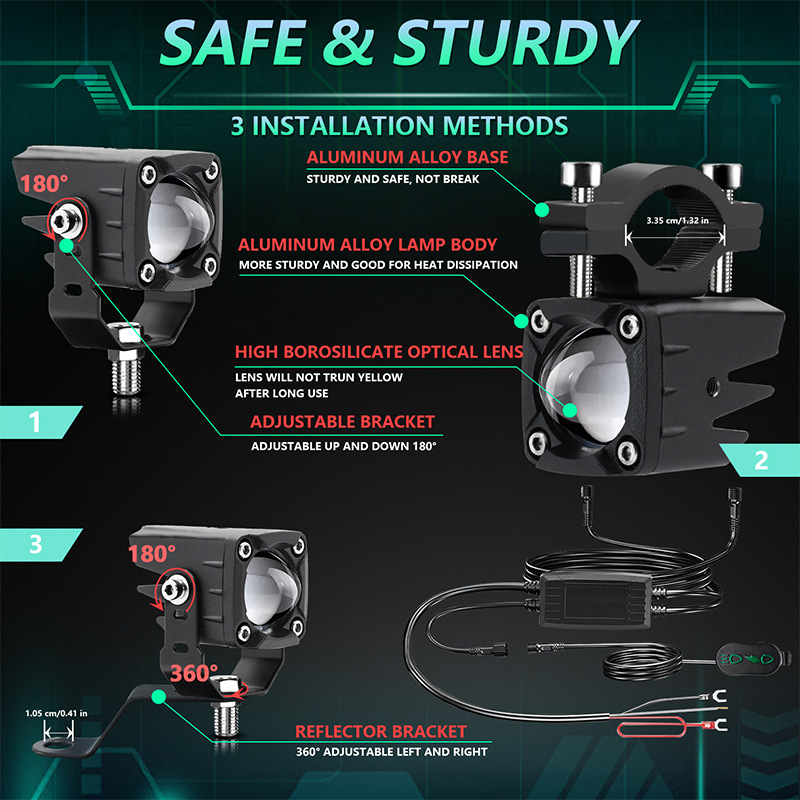 SAFE & STURDY

3 INSTALLATION METHODS

180°

ALUMINUM ALLOY BASE
STURDY AND SAFE, NOT BREAK

3.35 cm/1.32 in

ALUMINUM ALLOY LAMP BODY
MORE STURDY AND GOOD FOR HEAT DISSIPATION

HIGH BOROSILICATE OPTICAL LENS
LENS WILL NOT TRUN YELLOW AFTER LONG USE

1

ADJUSTABLE BRACKET
ADJUSTABLE UP AND DOWN 180°

2

3

180°

360°

1.05 cm/0.41 in

REFLECTOR BRACKET
360° ADJUSTABLE LEFT AND RIGHT