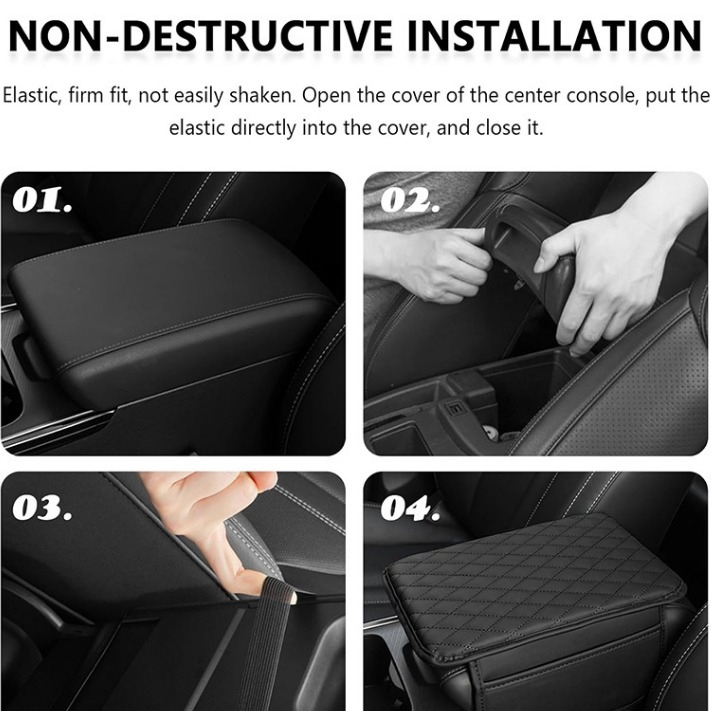 NON-DESTRUCTIVE INSTALLATION

Elastic, firm fit, not easily shaken. Open the cover of the center console, put the elastic directly into the cover, and close it.

01.

02.

03.

04.