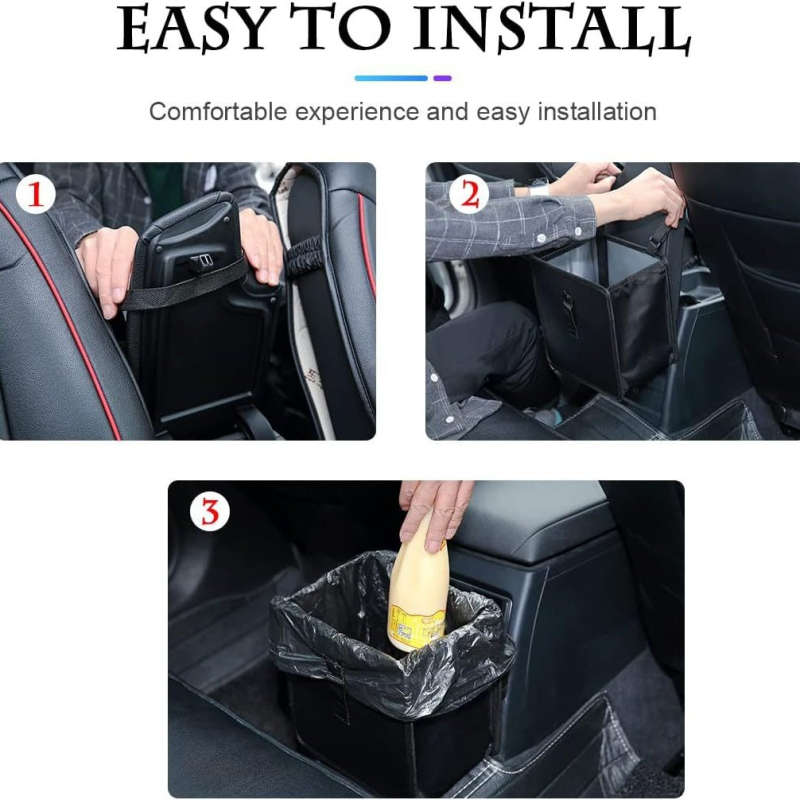 EASY TO INSTALL

Comfortable experience and easy installation

1

2

3