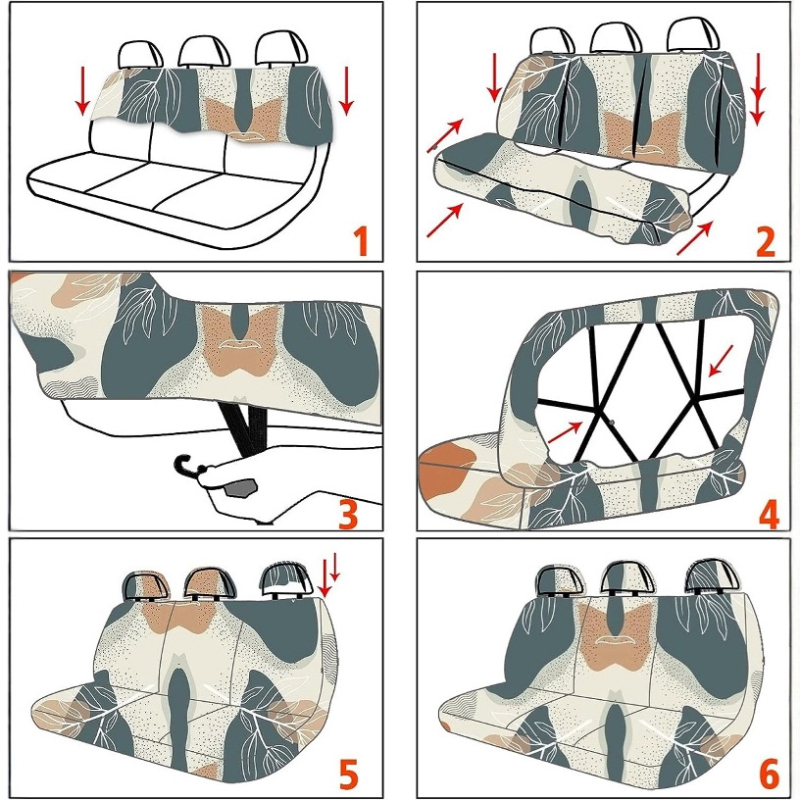 1

2

3

4

5

6