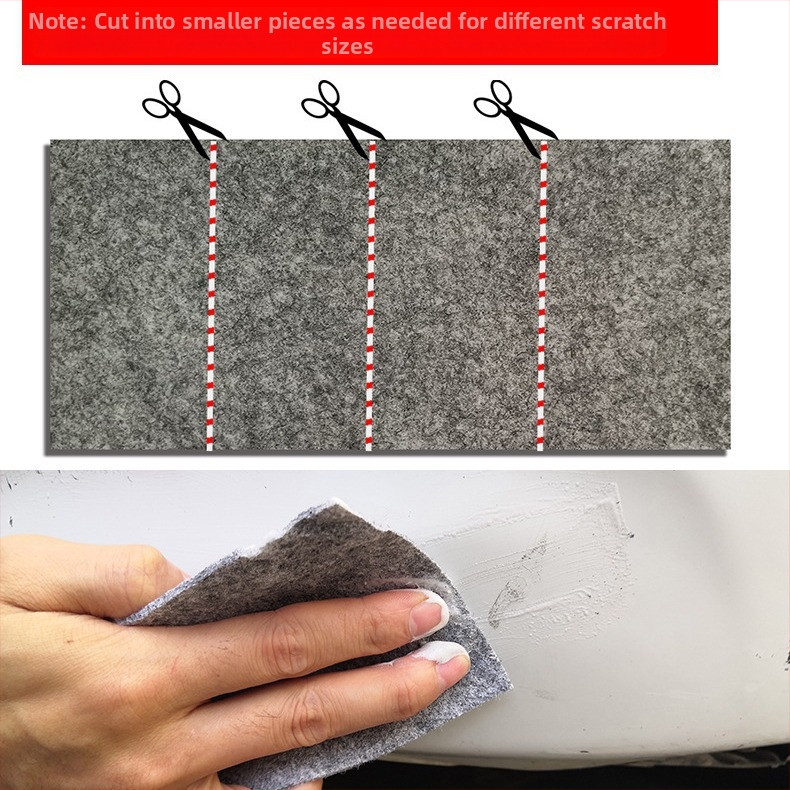 Note: Cut into smaller pieces as needed for different scratch sizes