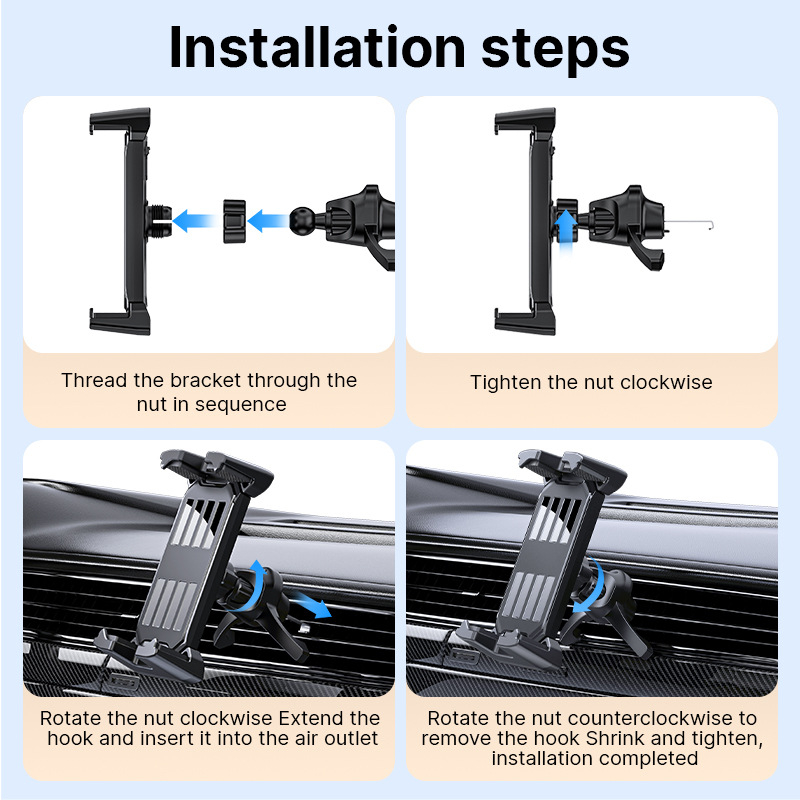 Installation steps

Thread the bracket through the nut in sequence

Tighten the nut clockwise

Rotate the nut clockwise Extend the hook and insert it into the air outlet

Rotate the nut counterclockwise to remove the hook Shrink and tighten, installation completed