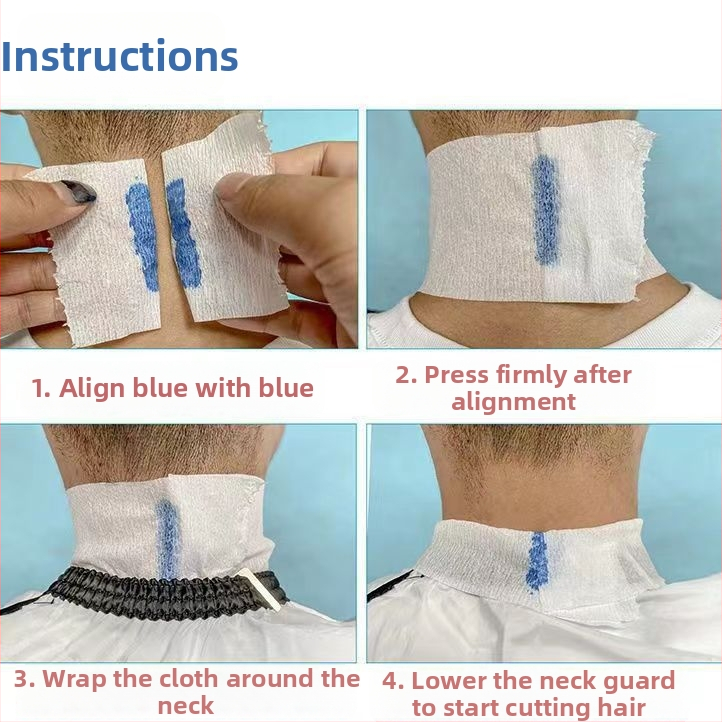 Instructions

1. Align blue with blue

2. Press firmly after alignment

3. Wrap the cloth around the neck

4. Lower the neck guard to start cutting hair