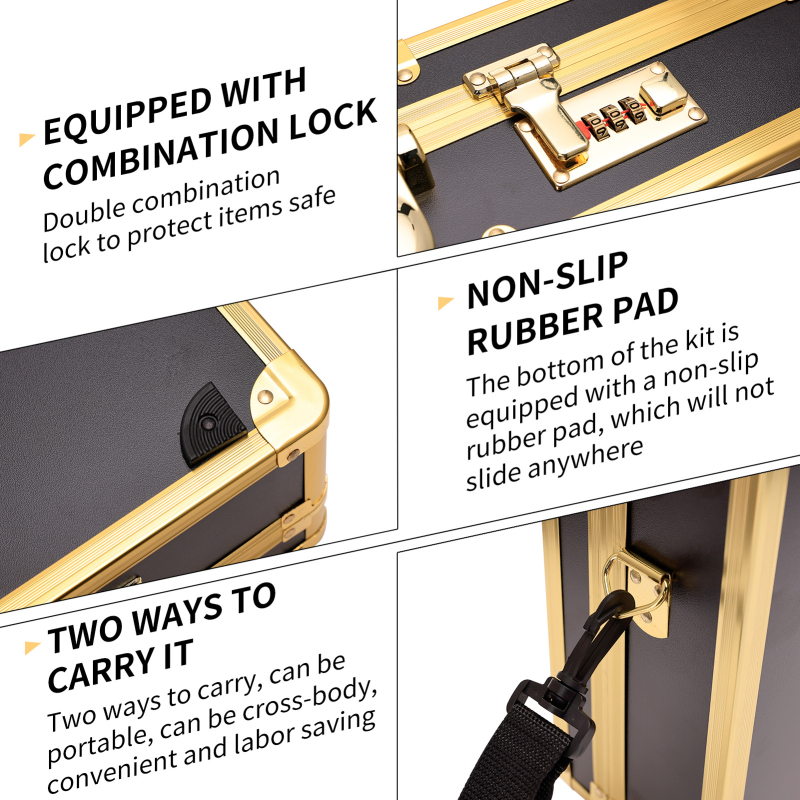 EQUIPPED WITH COMBINATION LOCK

Double combination lock to protect items safe

NON-SLIP RUBBER PAD

The bottom of the kit is equipped with a non-slip rubber pad, which will not slide anywhere

TWO WAYS TO CARRY IT

Two ways to carry, can be portable, can be cross-body, convenient and labor saving