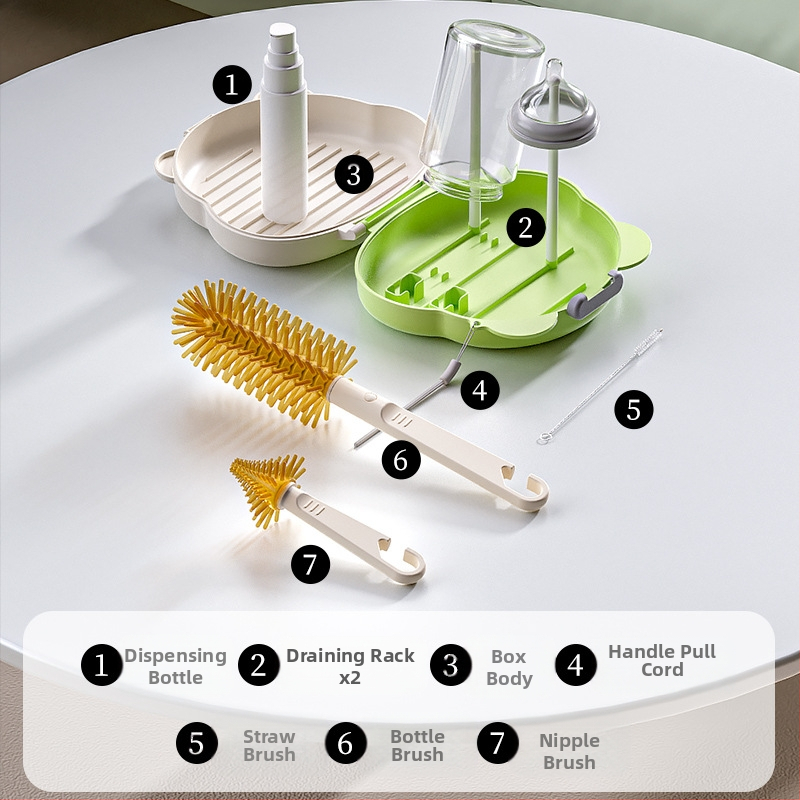 1
3
2
4
5
6
7

1 Dispensing Bottle
2 Draining Rack x2
3 Box Body
4 Handle Pull Cord

5 Straw Brush
6 Bottle Brush
7 Nipple Brush