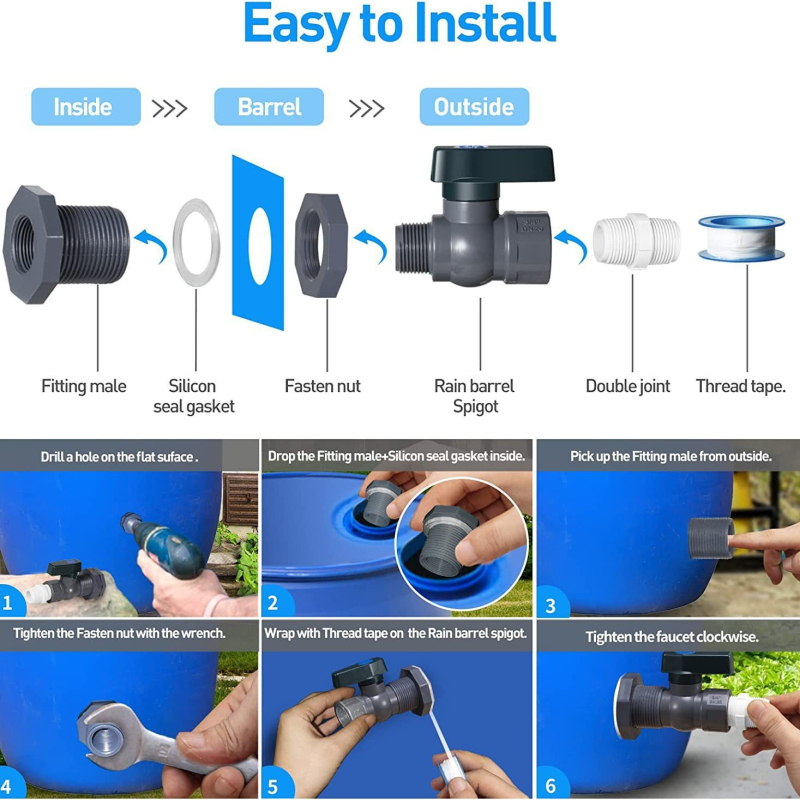 Easy to Install

Inside >>> Barrel >>> Outside

Fitting male

Silicon seal gasket

Fasten nut

Rain barrel Spigot

Double joint

Thread tape.

Drill a hole on the flat suface .

1

Drop the Fitting male+Silicon seal gasket inside.

2

Pick up the Fitting male from outside.

3

Tighten the Fasten nut with the wrench.

4

Wrap with Thread tape on the Rain barrel spigot.

5

Tighten the faucet clockwise.

6