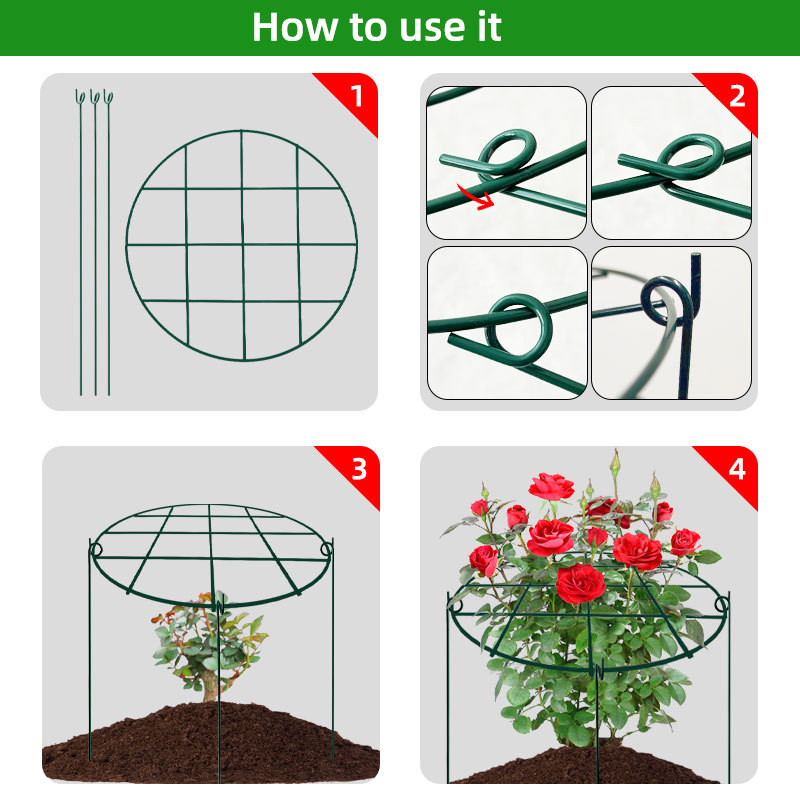 How to use it

1

2

3

4