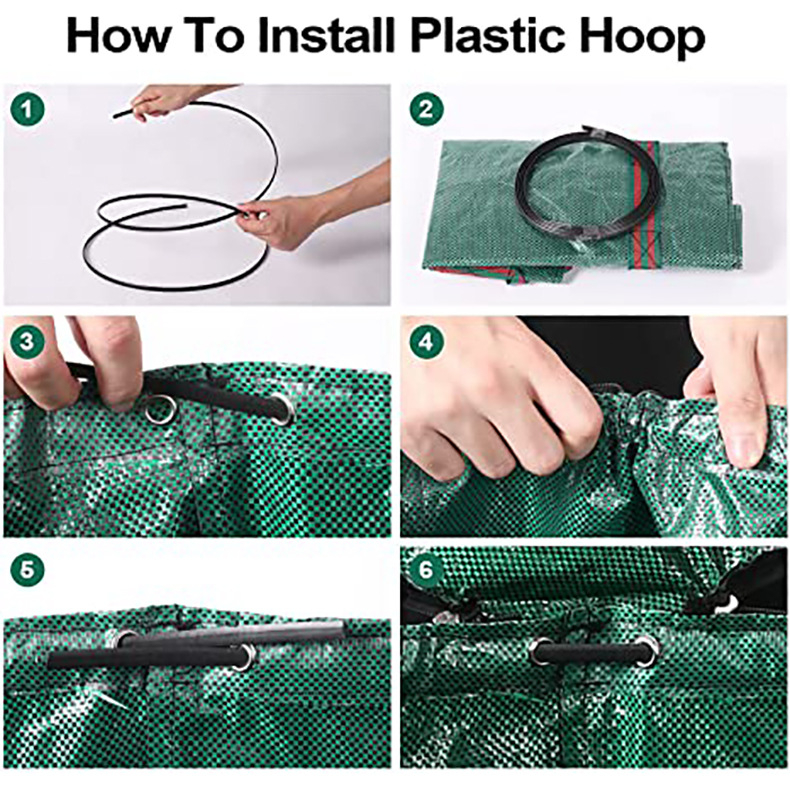 How To Install Plastic Hoop

1

2

3

4

5

6