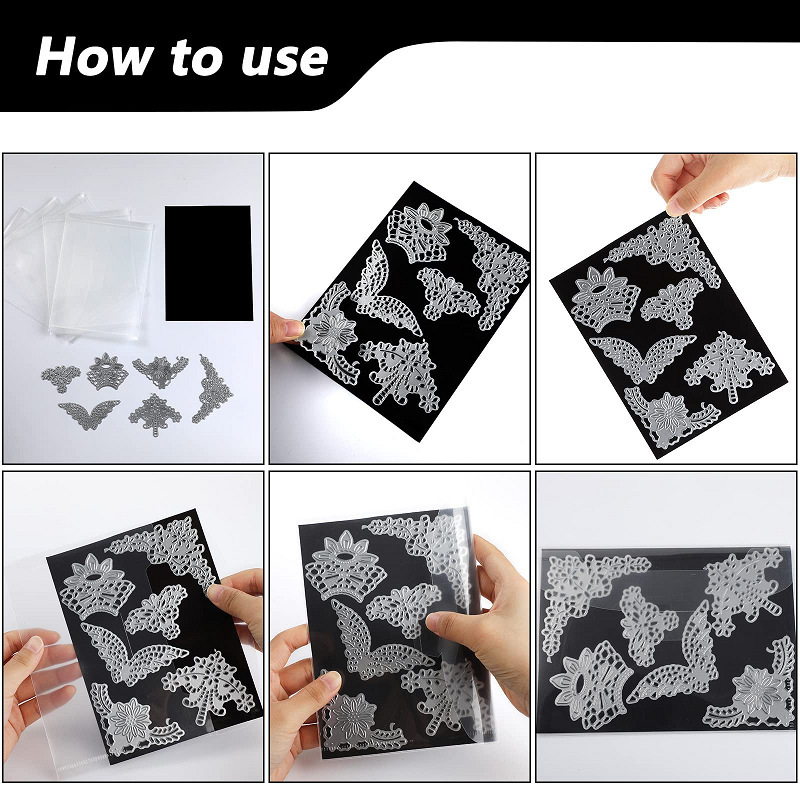 How to use