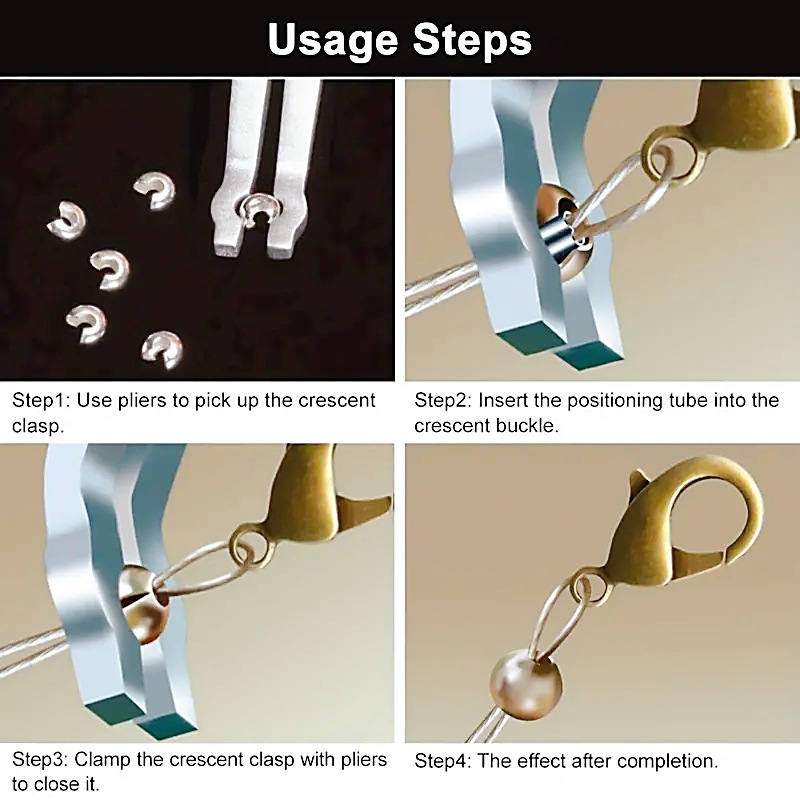 Usage Steps

Step1: Use pliers to pick up the crescent clasp.

Step2: Insert the positioning tube into the crescent buckle.

Step3: Clamp the crescent clasp with pliers to close it.

Step4: The effect after completion.