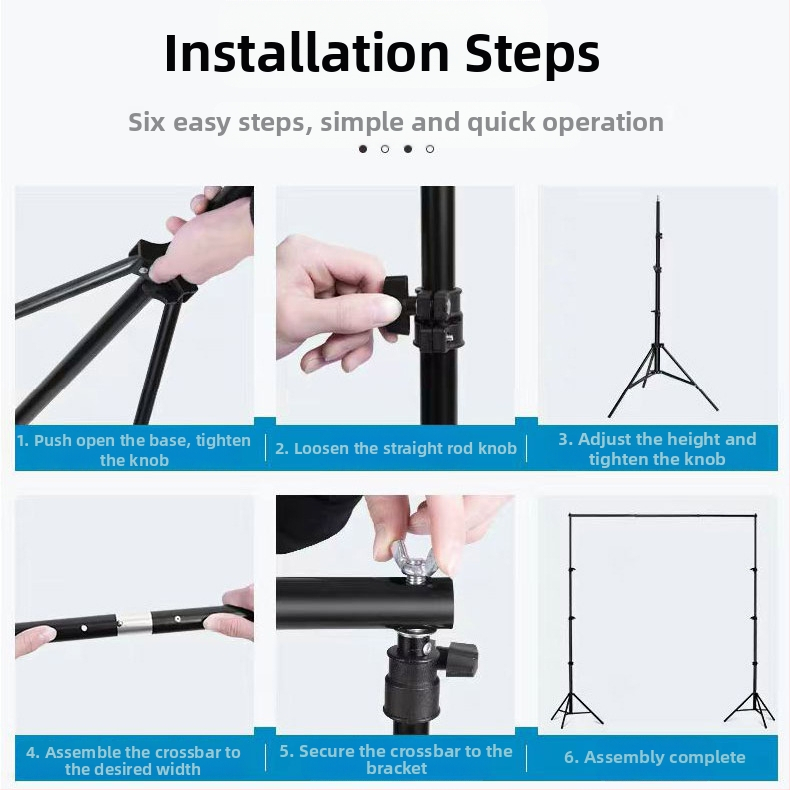 Installation Steps

Six easy steps, simple and quick operation

1. Push open the base, tighten the knob

2. Loosen the straight rod knob

3. Adjust the height and tighten the knob

4. Assemble the crossbar to the desired width

5. Secure the crossbar to the bracket

6. Assembly complete