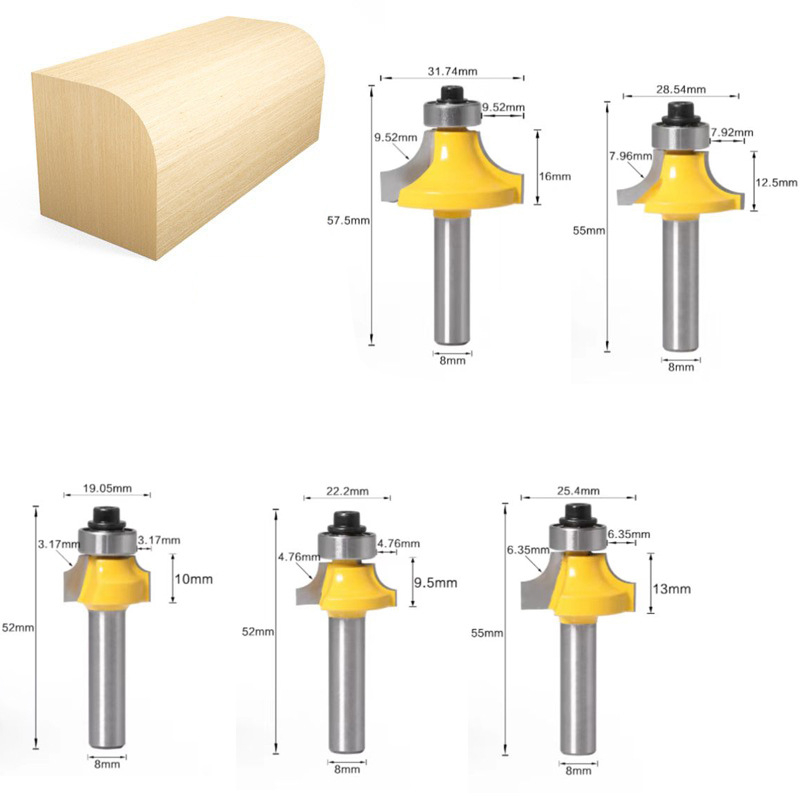 31.74mm
9.52mm
9.52mm
16mm
57.5mm
8mm

28.54mm
7.92mm
7.96mm
12.5mm
55mm
8mm

19.05mm
3.17mm
3.17mm
10mm
52mm
8mm

22.2mm
4.76mm
4.76mm
9.5mm
52mm
8mm

25.4mm
6.35mm
6.35mm
13mm
55mm
8mm