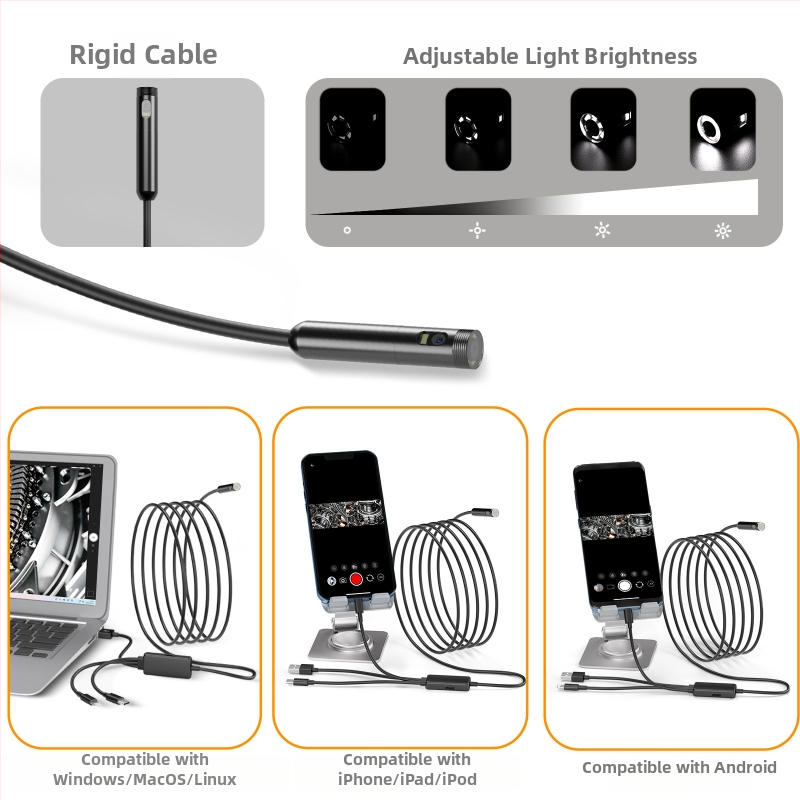 Rigid Cable

Adjustable Light Brightness

Compatible with Windows/MacOS/Linux

Compatible with iPhone/iPad/iPod

Compatible with Android