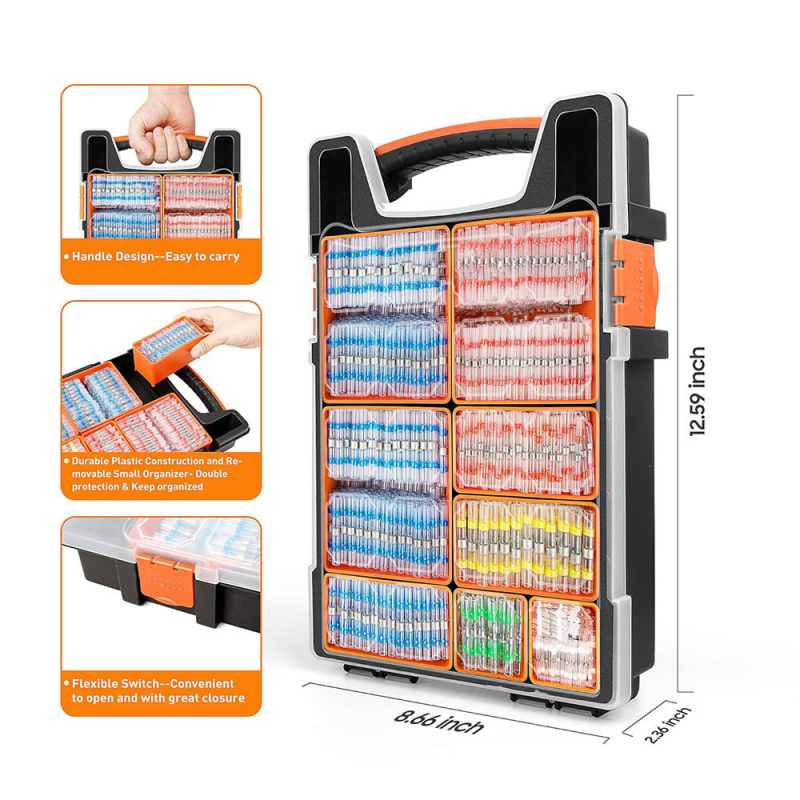 • Handle Design--Easy to carry

• Durable Plastic Construction and Removable Small Organizer- Double protection & Keep organized

• Flexible Switch--Convenient to open and with great closure

12.59 inch

8.66 inch

2.36 inch