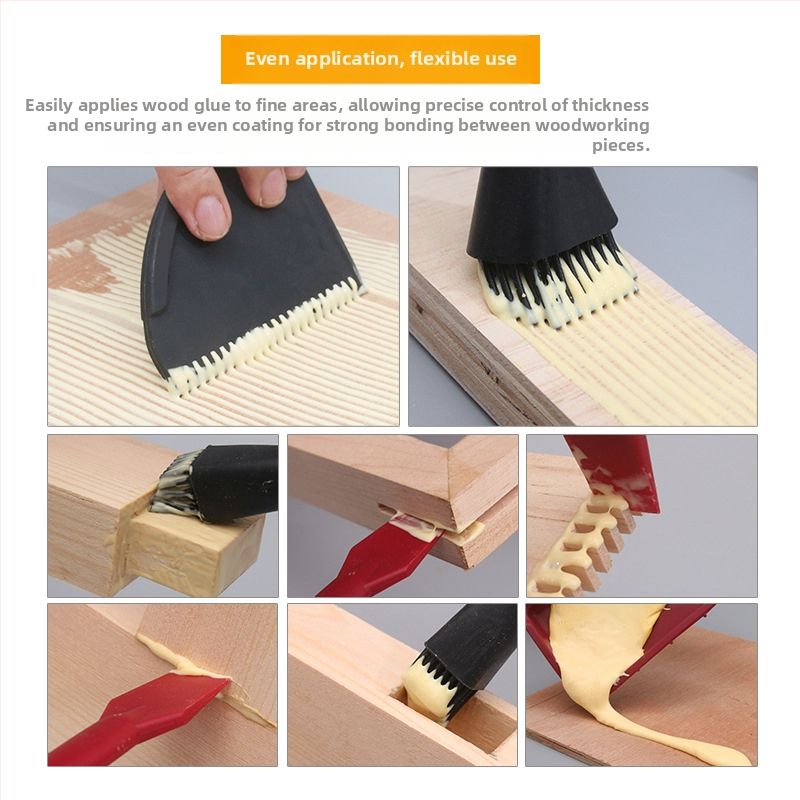 Even application, flexible use

Easily applies wood glue to fine areas, allowing precise control of thickness and ensuring an even coating for strong bonding between woodworking pieces.