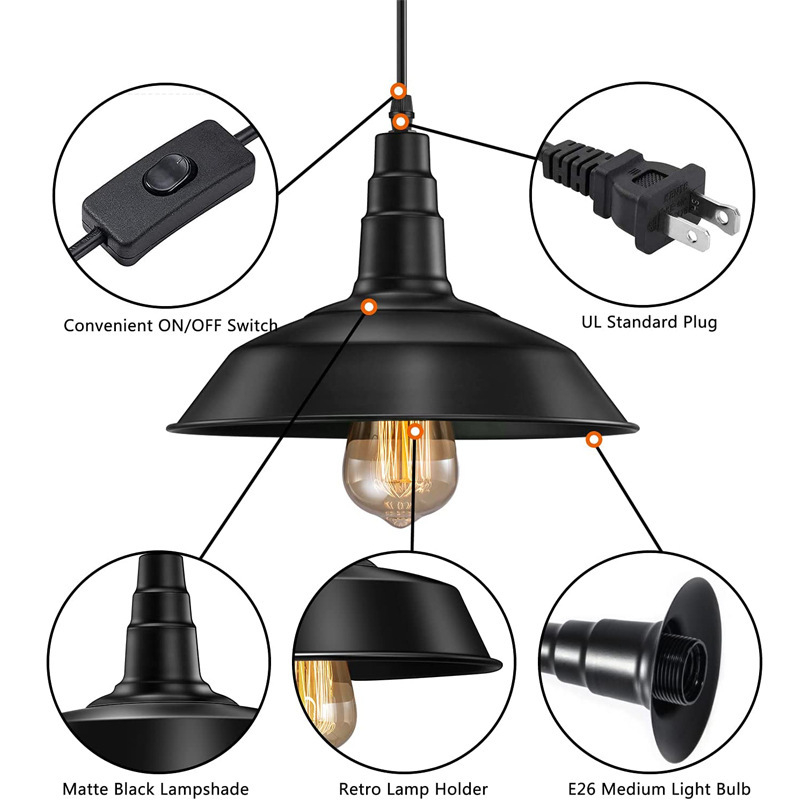 Convenient ON/OFF Switch

UL Standard Plug

Matte Black Lampshade

Retro Lamp Holder

E26 Medium Light Bulb