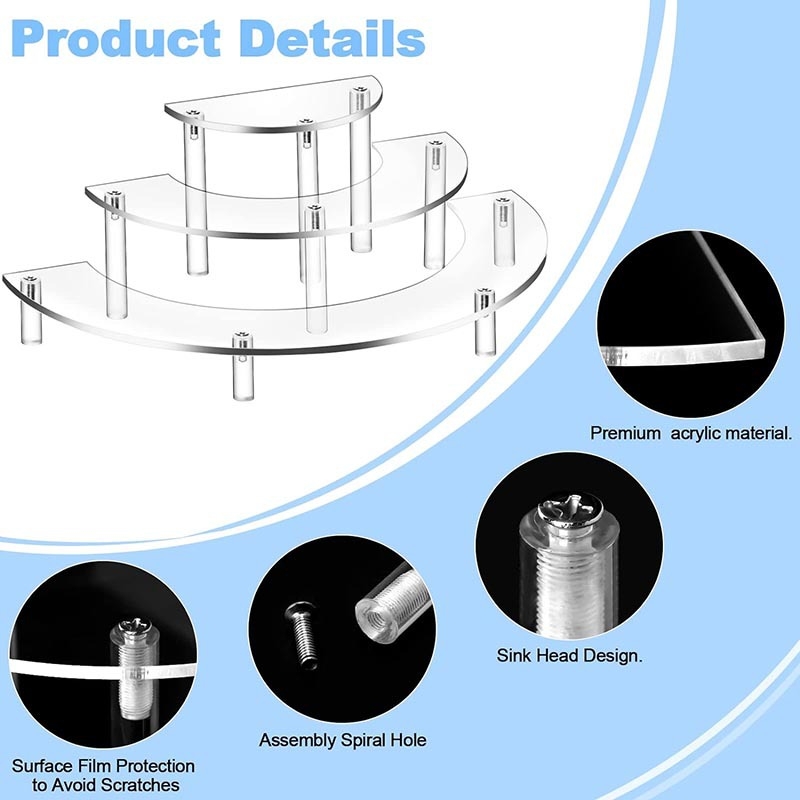 Product Details

Premium acrylic material.

Sink Head Design.

Assembly Spiral Hole

Surface Film Protection to Avoid Scratches