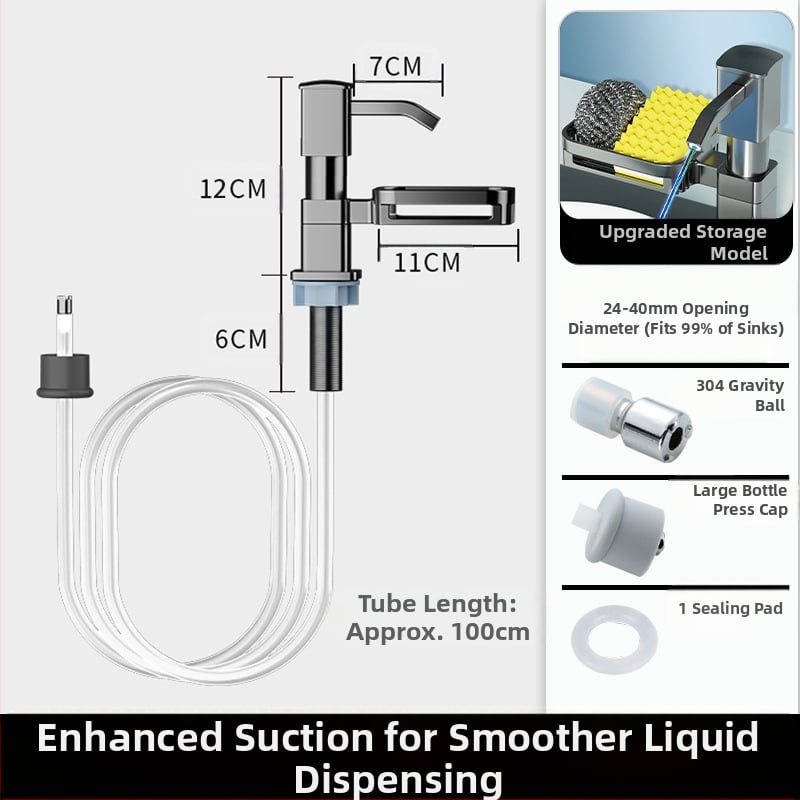 7CM

12CM

11CM

6CM

Tube Length: Approx. 100cm

Upgraded Storage Model

24-40mm Opening Diameter (Fits 99% of Sinks)

304 Gravity Ball

Large Bottle Press Cap

1 Sealing Pad

Enhanced Suction for Smoother Liquid Dispensing