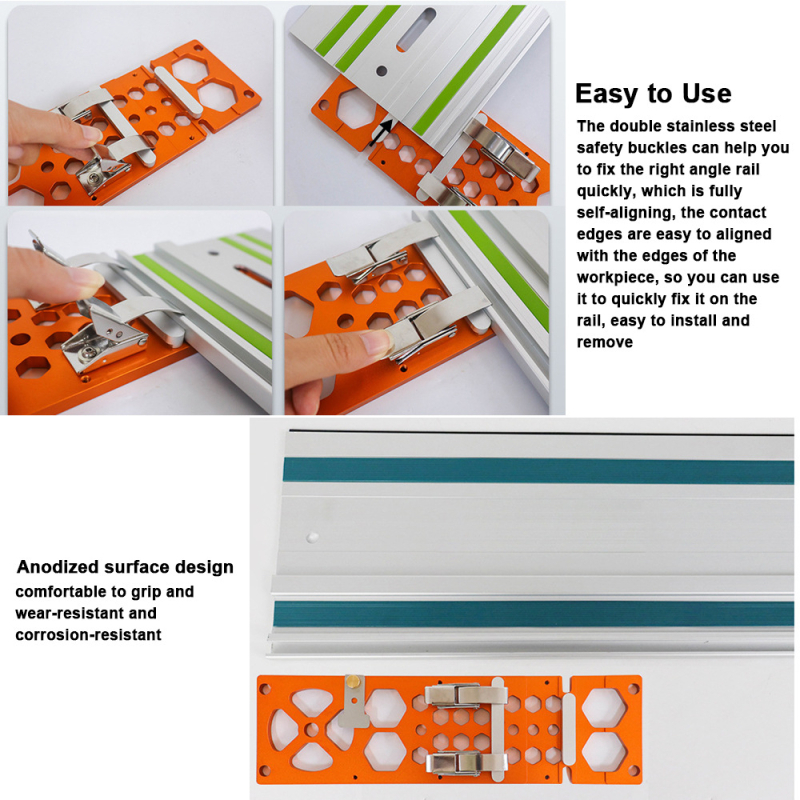 Easy to Use

The double stainless steel safety buckles can help you to fix the right angle rail quickly, which is fully self-aligning, the contact edges are easy to aligned with the edges of the workpiece, so you can use it to quickly fix it on the rail, easy to install and remove

Anodized surface design

comfortable to grip and wear-resistant and corrosion-resistant