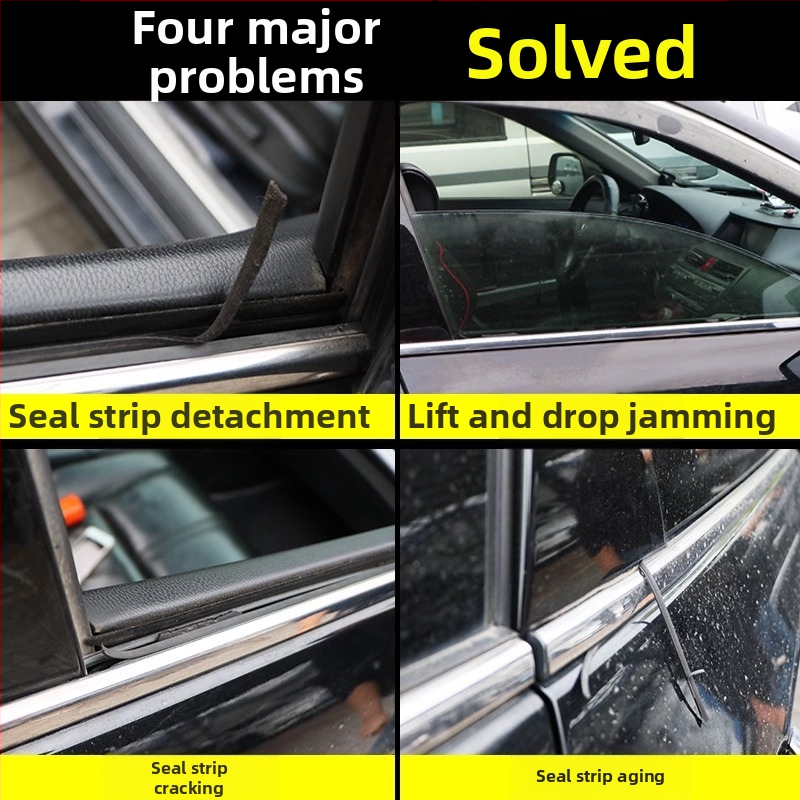 Four major problems

Solved

Seal strip detachment

Lift and drop jamming

Seal strip cracking

Seal strip aging