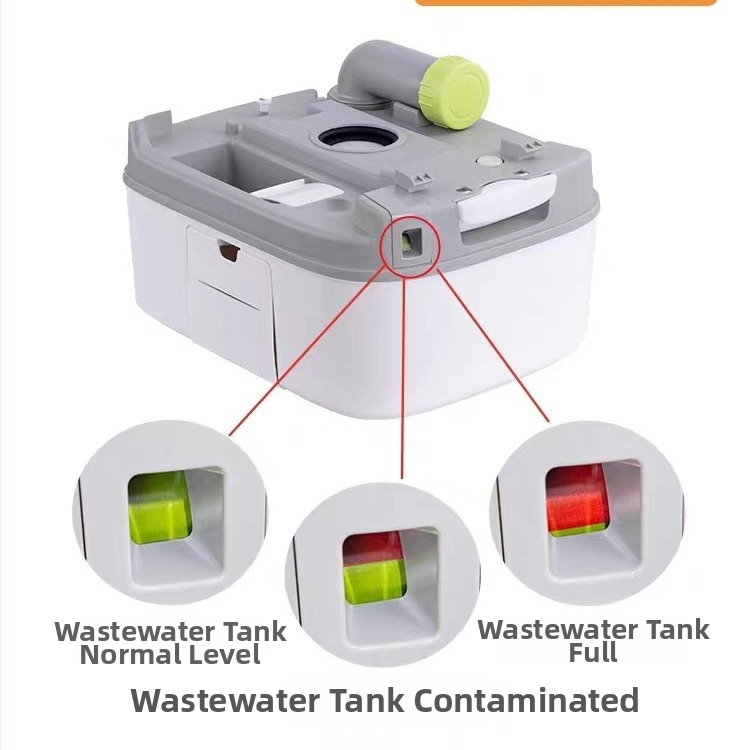 Wastewater Tank Normal Level

Wastewater Tank Full

Wastewater Tank Contaminated