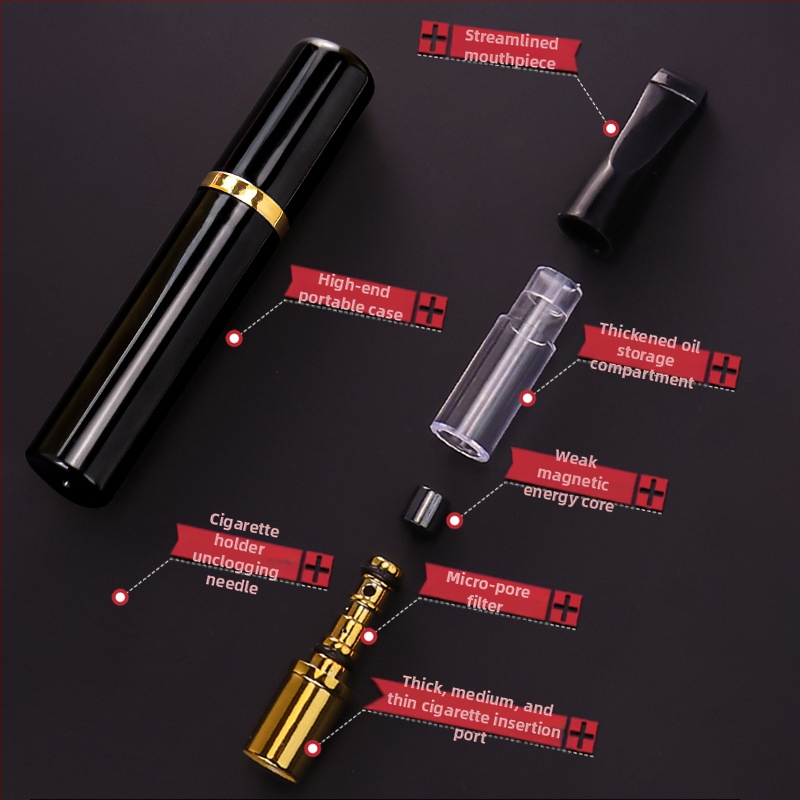 Streamlined mouthpiece

High-end portable case

Thickened oil storage compartment

Weak magnetic energy core

Cigarette holder unclogging needle

Micro-pore filter

Thick, medium, and thin cigarette insertion port