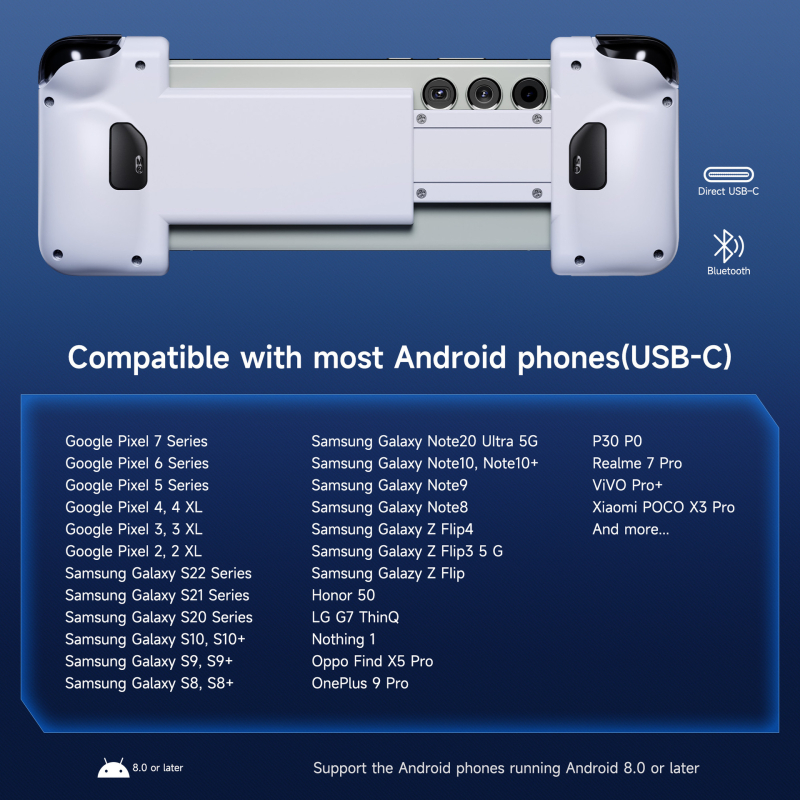 Direct USB-C

Bluetooth

Compatible with most Android phones(USB-C)

Google Pixel 7 Series
Google Pixel 6 Series
Google Pixel 5 Series
Google Pixel 4, 4 XL
Google Pixel 3, 3 XL
Google Pixel 2, 2 XL
Samsung Galaxy S22 Series
Samsung Galaxy S21 Series
Samsung Galaxy S20 Series
Samsung Galaxy S10, S10+
Samsung Galaxy S9, S9+
Samsung Galaxy S8, S8+

Samsung Galaxy Note20 Ultra 5G
Samsung Galaxy Note10, Note10+
Samsung Galaxy Note9
Samsung Galaxy Note8
Samsung Galaxy Z Flip4
Samsung Galaxy Z Flip3 5 G
Samsung Galazy Z Flip
Honor 50
LG G7 ThinQ
Nothing 1
Oppo Find X5 Pro
OnePlus 9 Pro

P30 P0
Realme 7 Pro
ViVO Pro+
Xiaomi POCO X3 Pro
And more...

8.0 or later

Support the Android phones running Android 8.0 or later