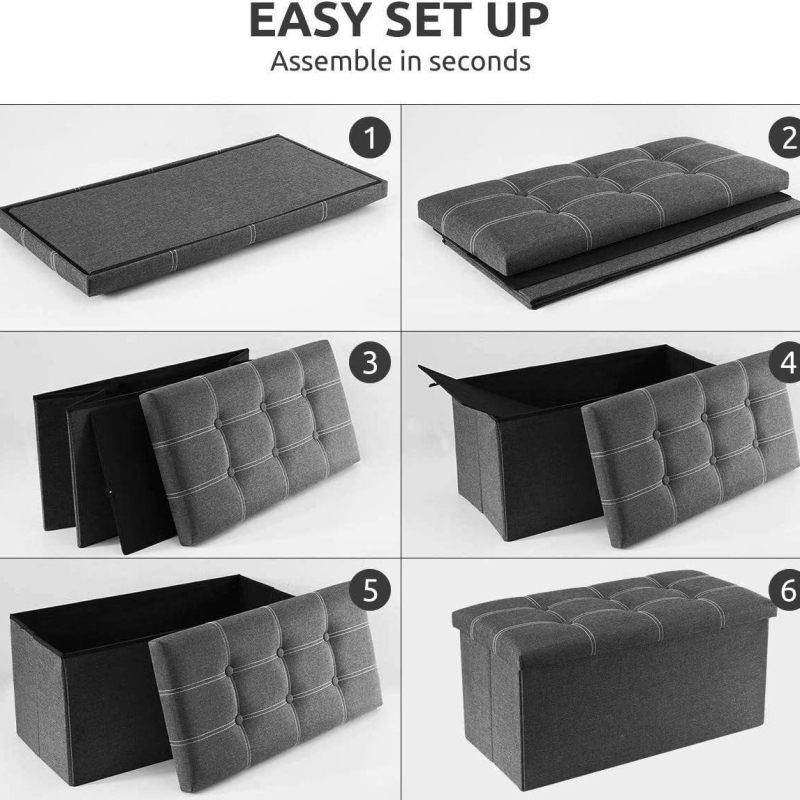 EASY SET UP
Assemble in seconds

1

2

3

4

5

6