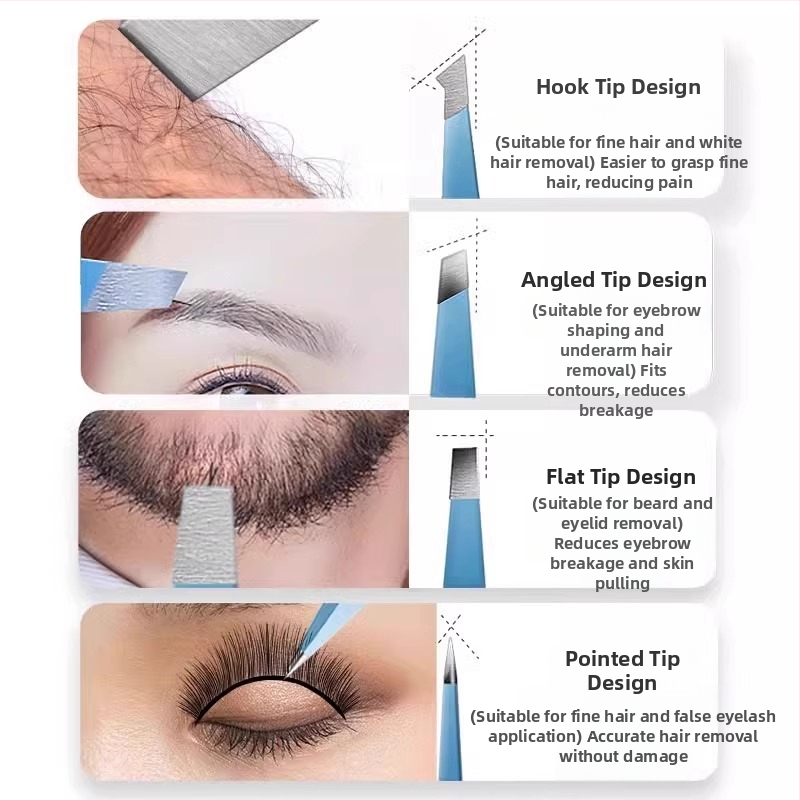 Hook Tip Design

(Suitable for fine hair and white hair removal) Easier to grasp fine hair, reducing pain

Angled Tip Design

(Suitable for eyebrow shaping and underarm hair removal) Fits contours, reduces breakage

Flat Tip Design

(Suitable for beard and eyelid removal) Reduces eyebrow breakage and skin pulling

Pointed Tip Design

(Suitable for fine hair and false eyelash application) Accurate hair removal without damage