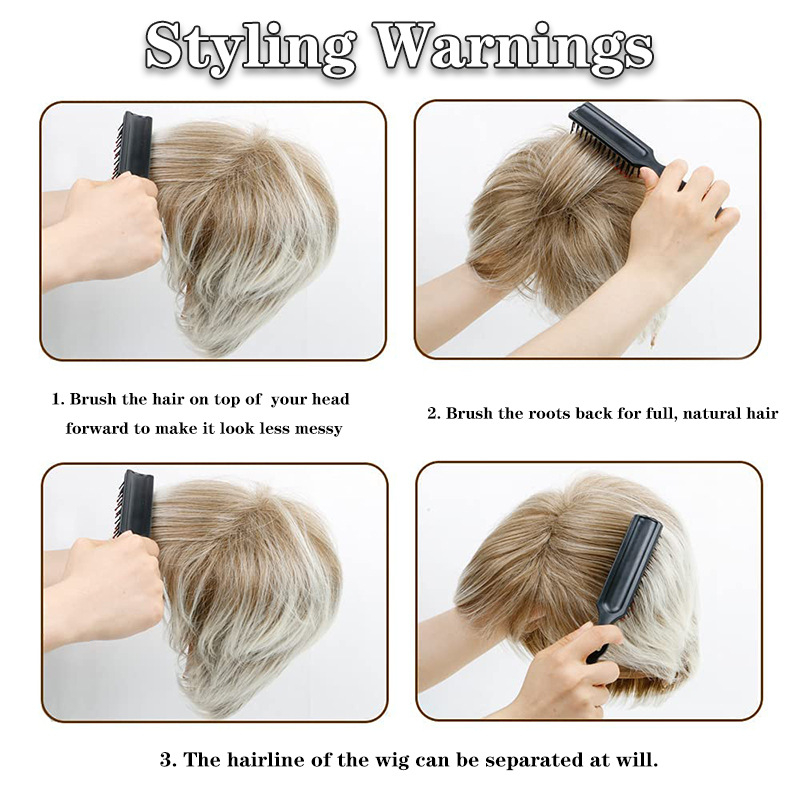 Styling Warnings

1. Brush the hair on top of your head forward to make it look less messy

2. Brush the roots back for full, natural hair

3. The hairline of the wig can be separated at will.