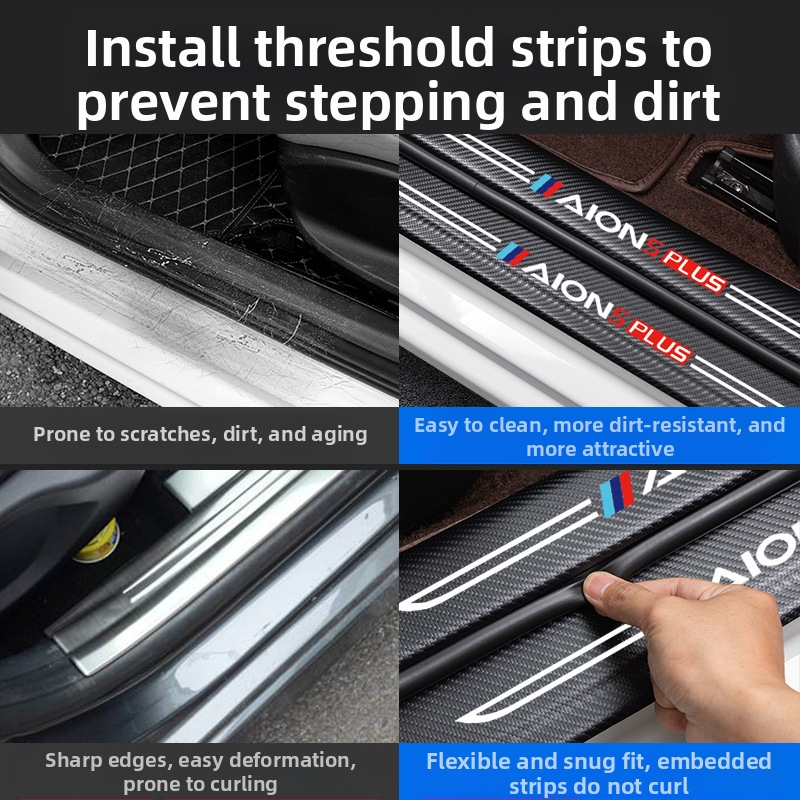 Install threshold strips to prevent stepping and dirt

AION S PLUS

AION S PLUS

Prone to scratches, dirt, and aging

Easy to clean, more dirt-resistant, and more attractive

AION

Sharp edges, easy deformation, prone to curling

Flexible and snug fit, embedded strips do not curl